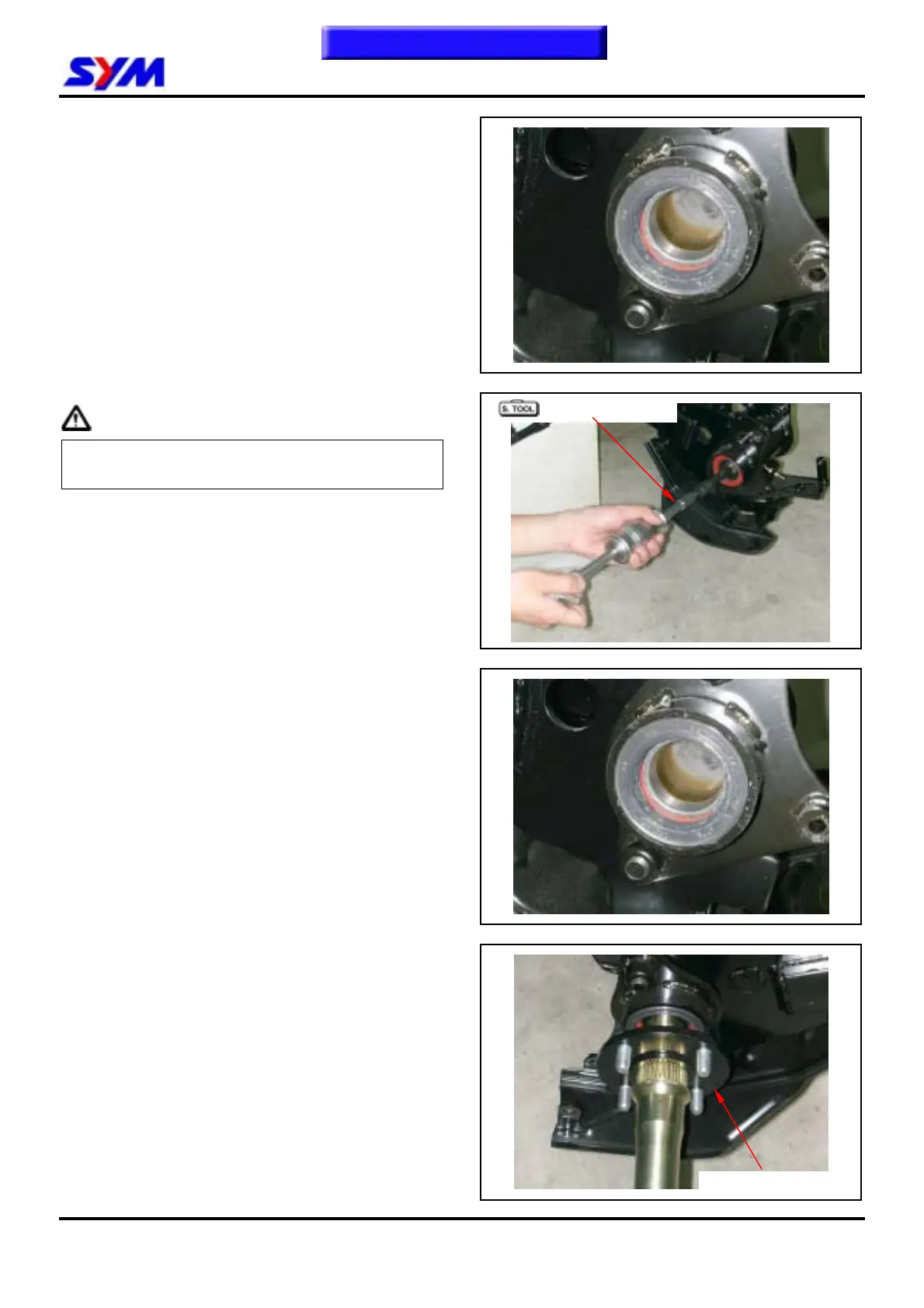 SYM

S. TOOL