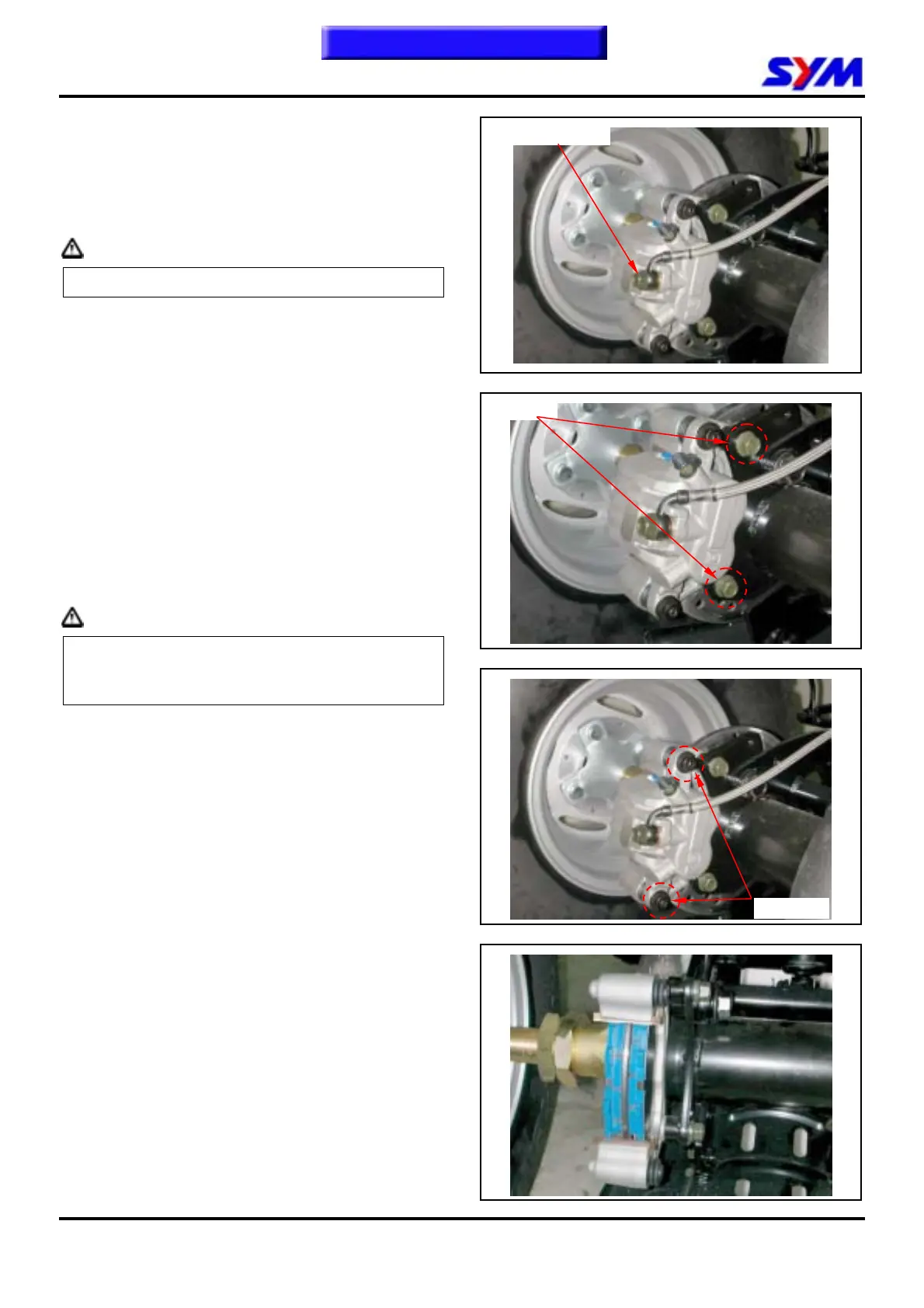 SYM