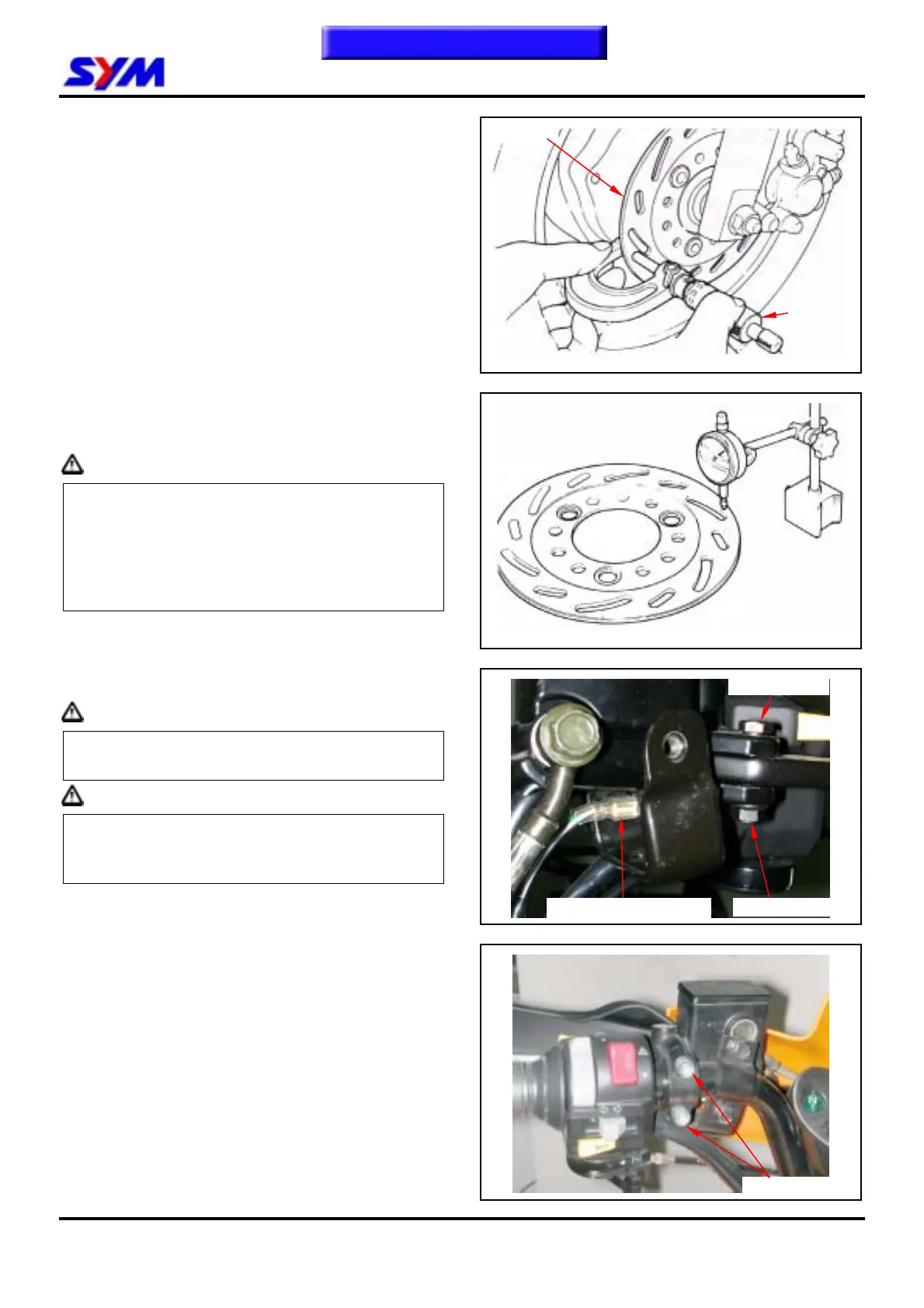 SYM