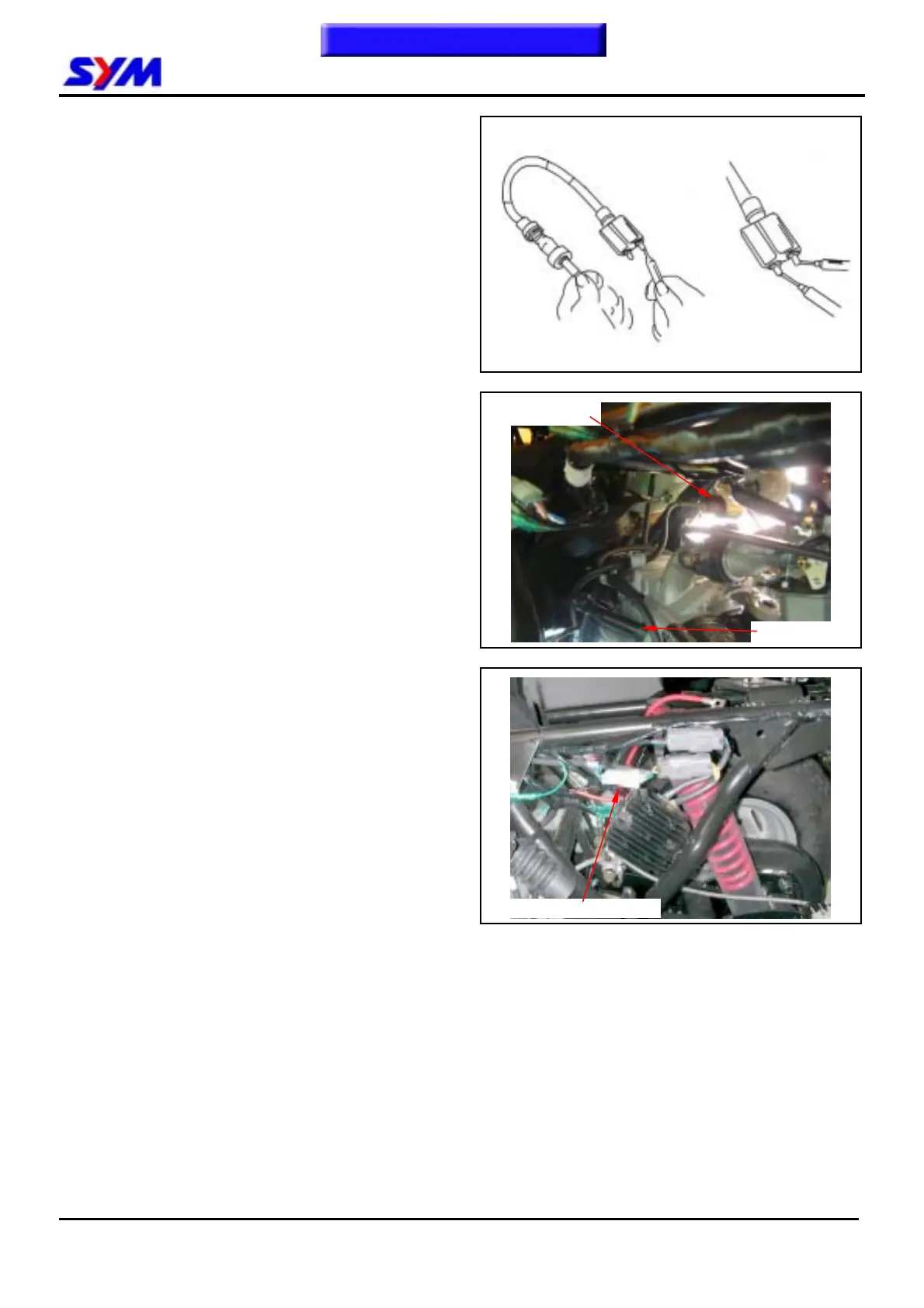 SYM