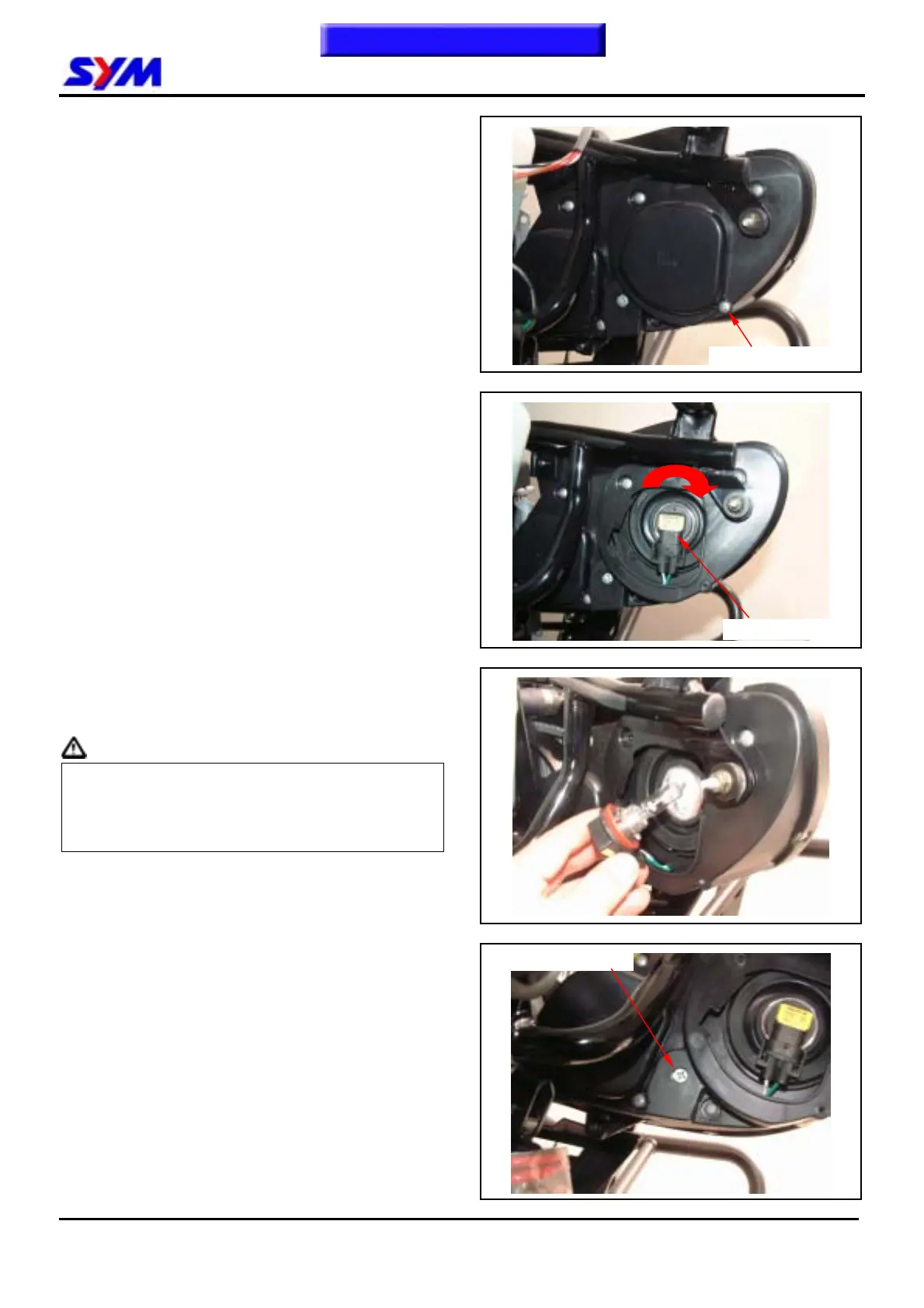 SYM