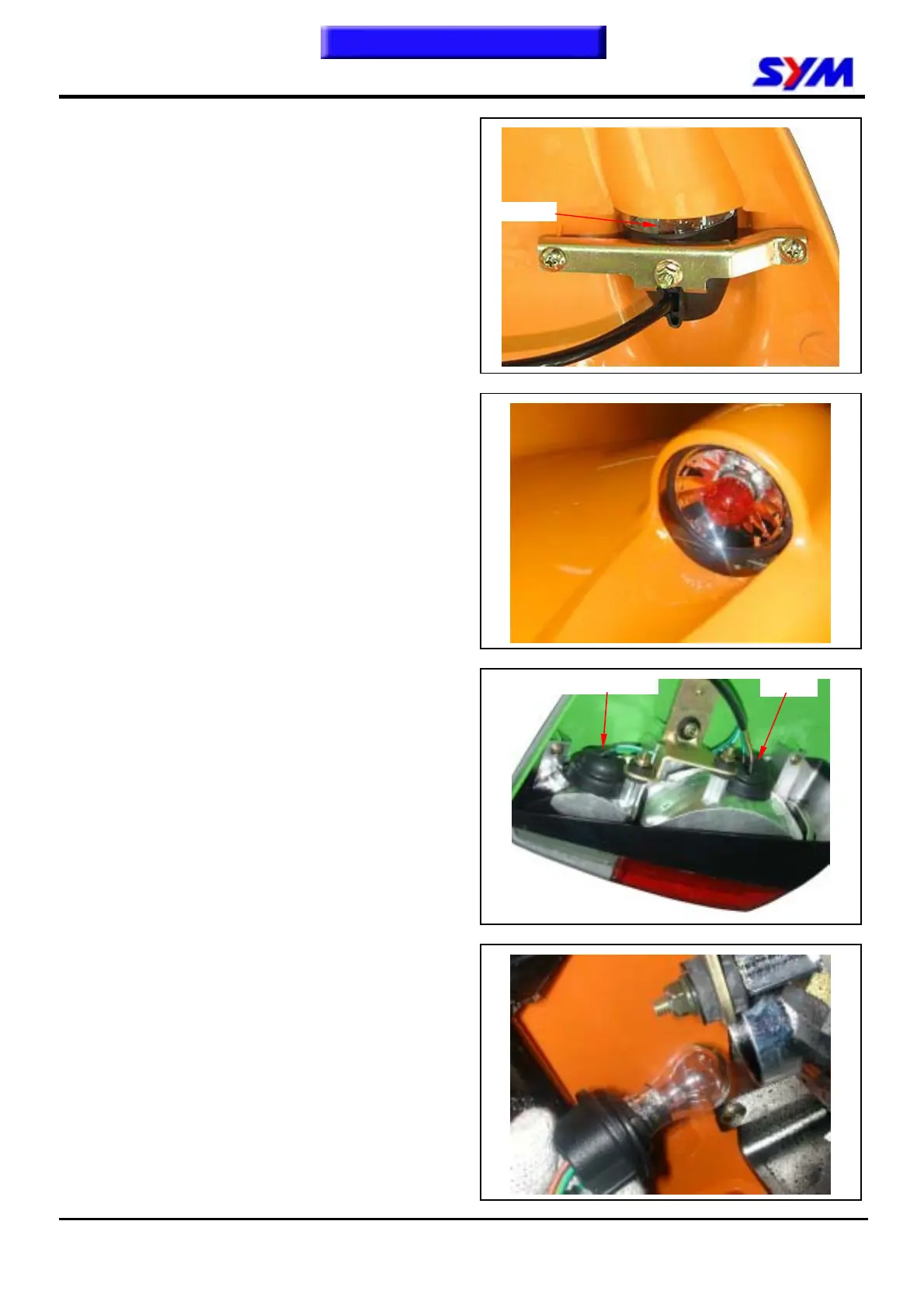 SYM