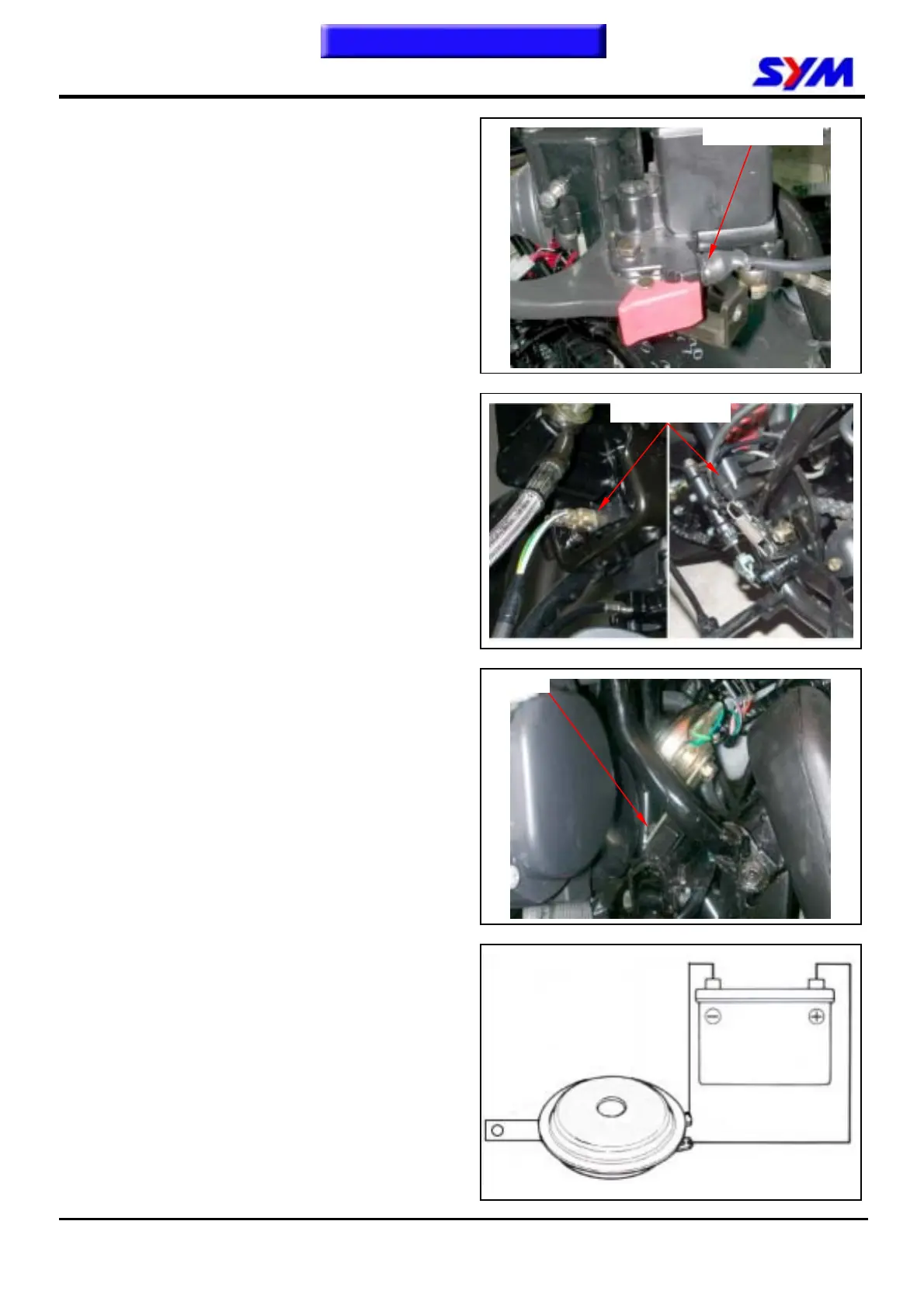 SYM