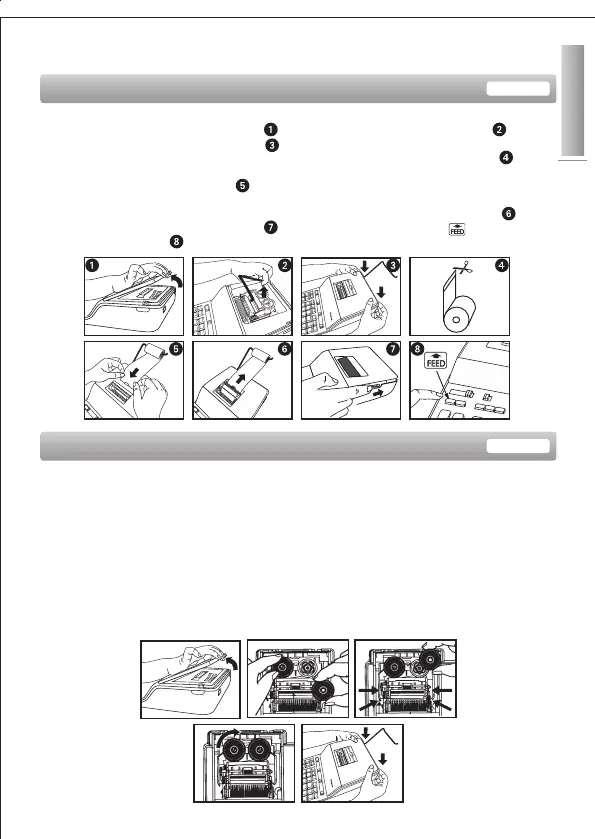 1 2
3 4
5
6
7 FEED
8

1 2 3 4
5 6 7 8 FEED