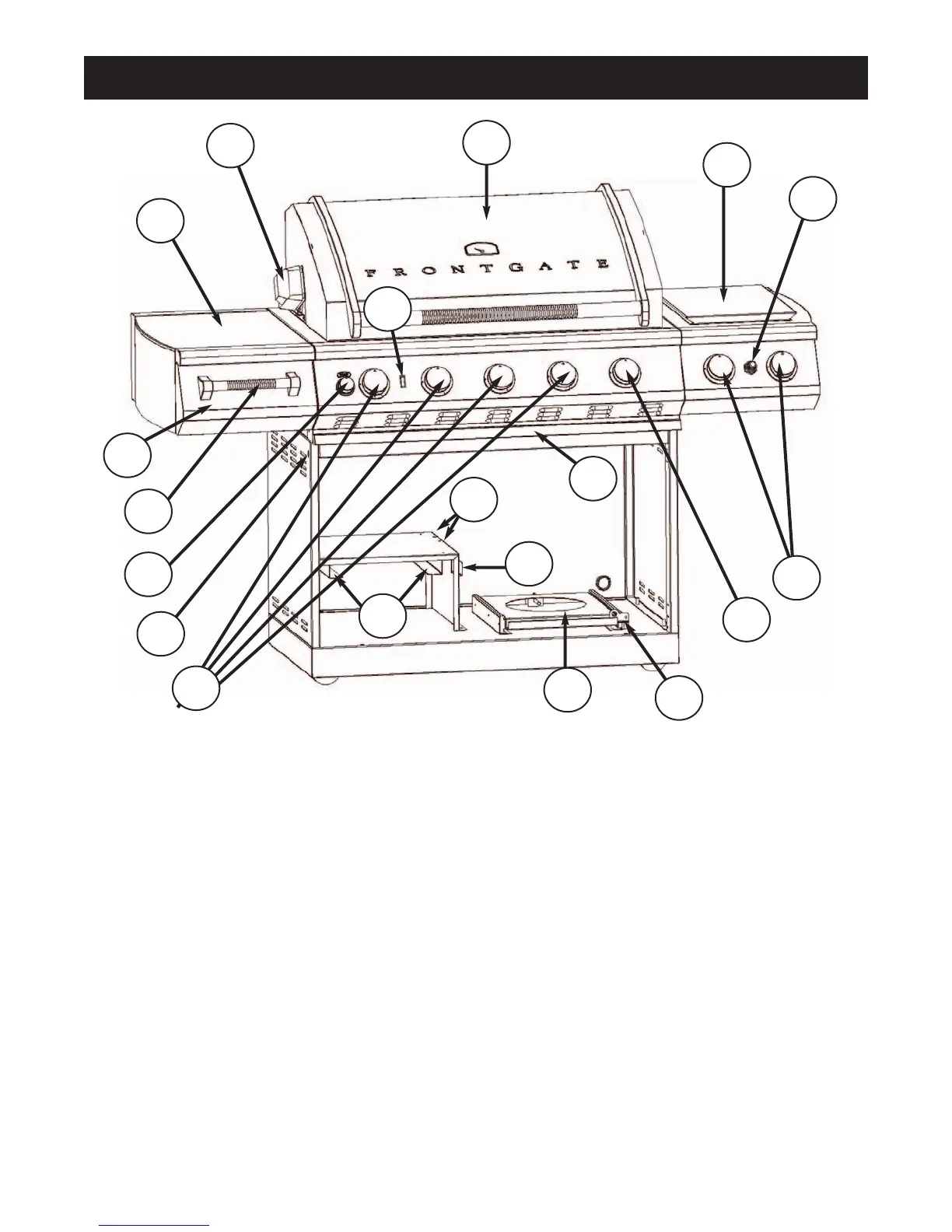 FRONTGATE