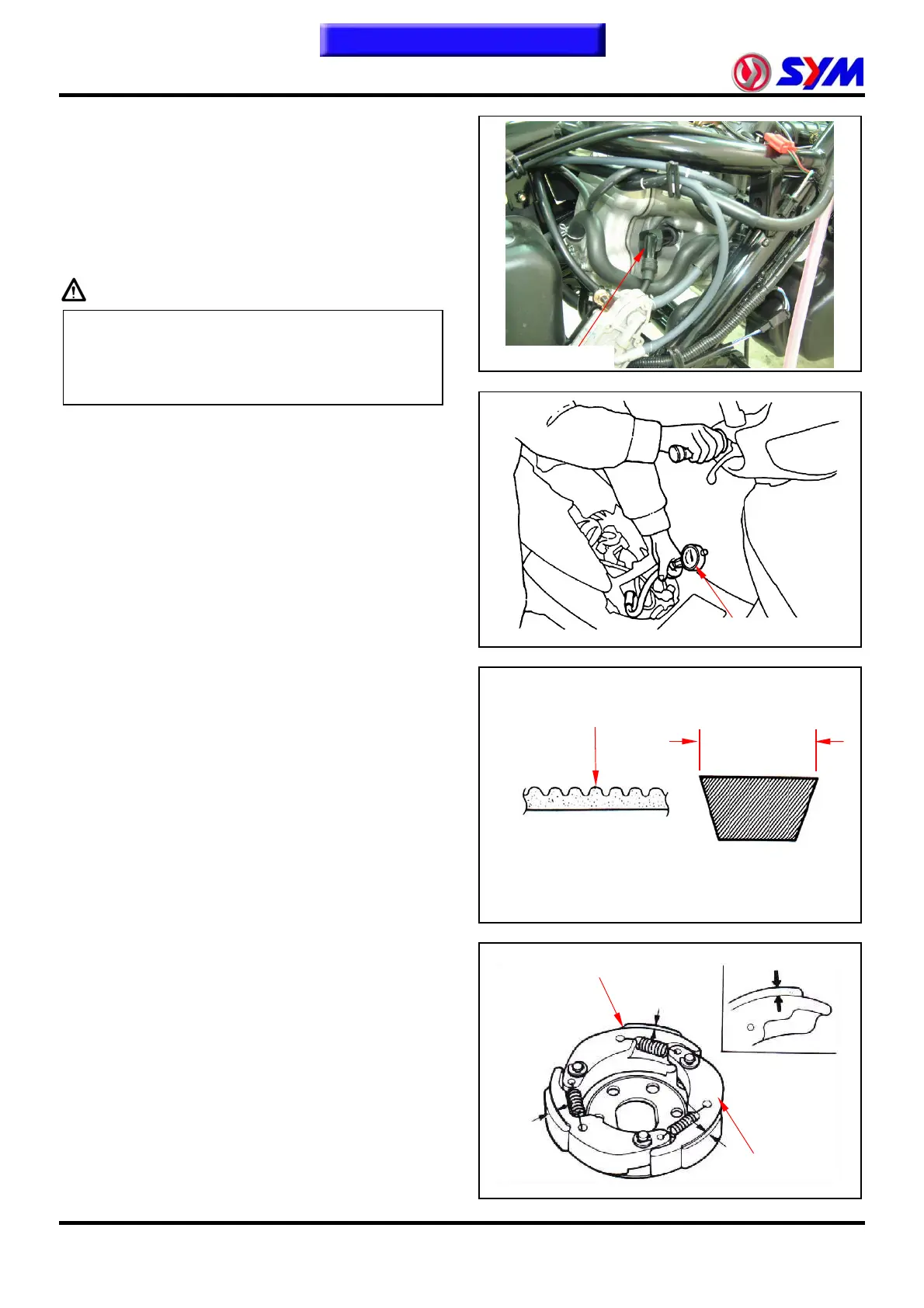 SYM