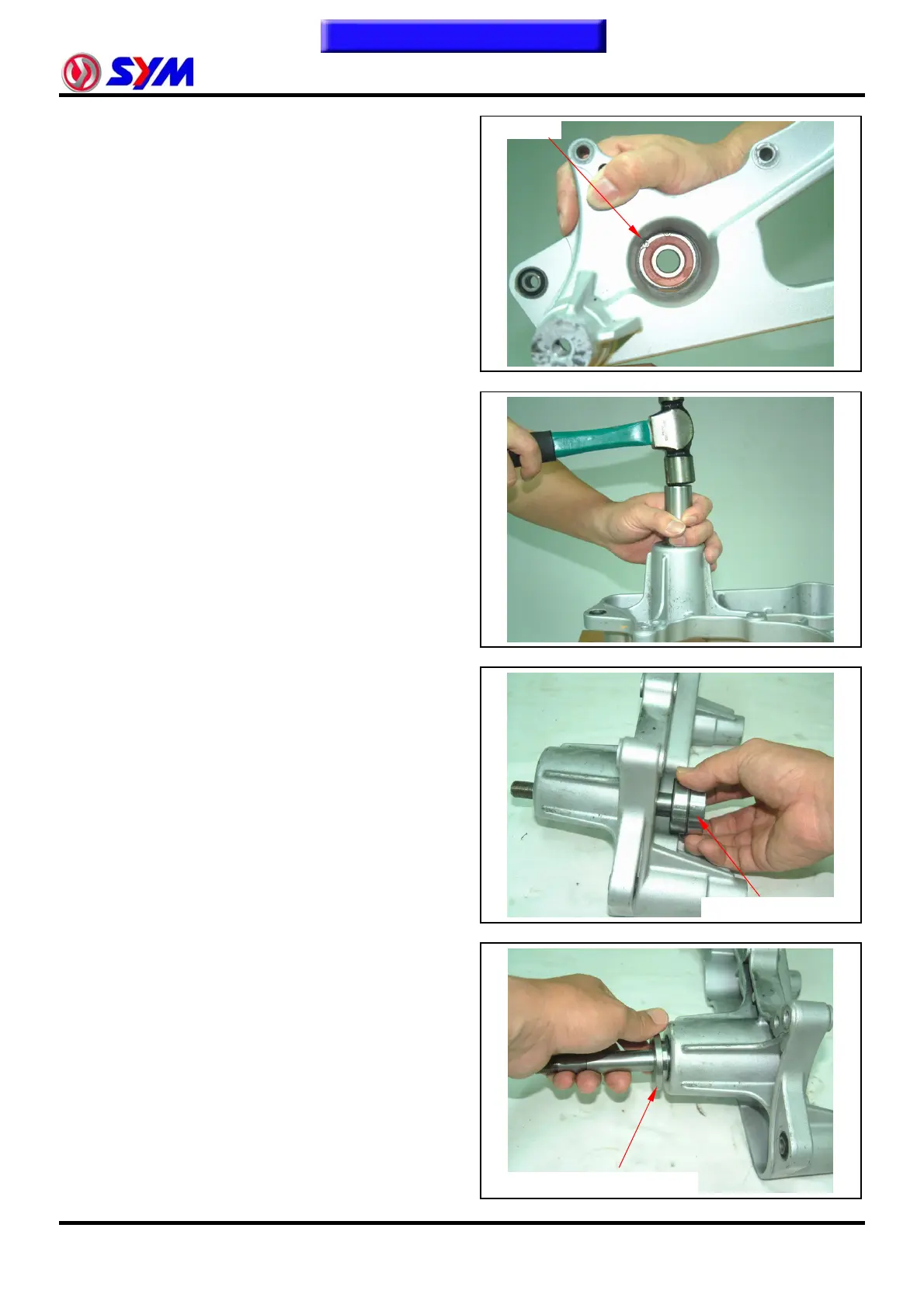 SYM