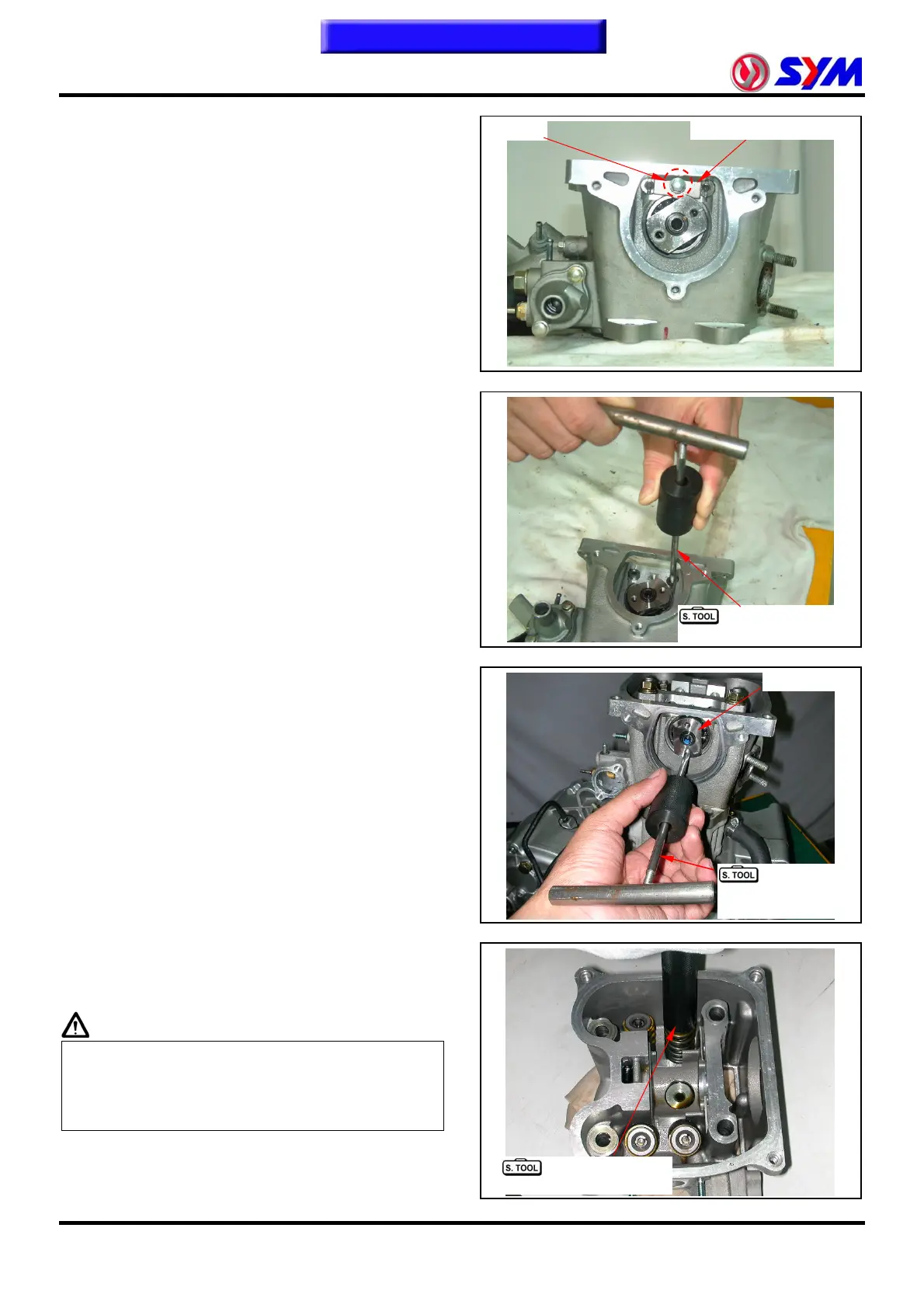 SYM

S. TOOL

S. TOOL

S. TOOL