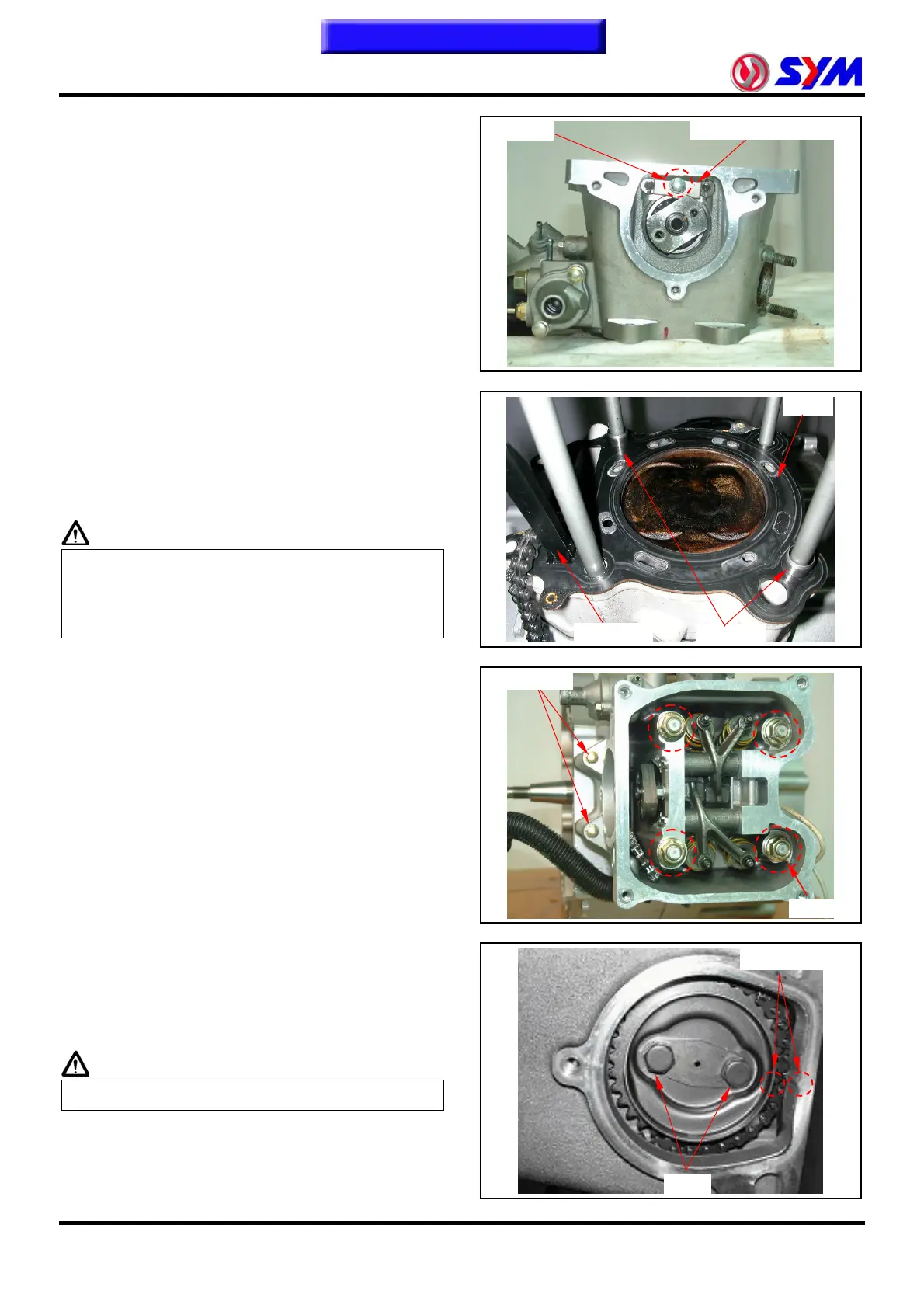 SYM