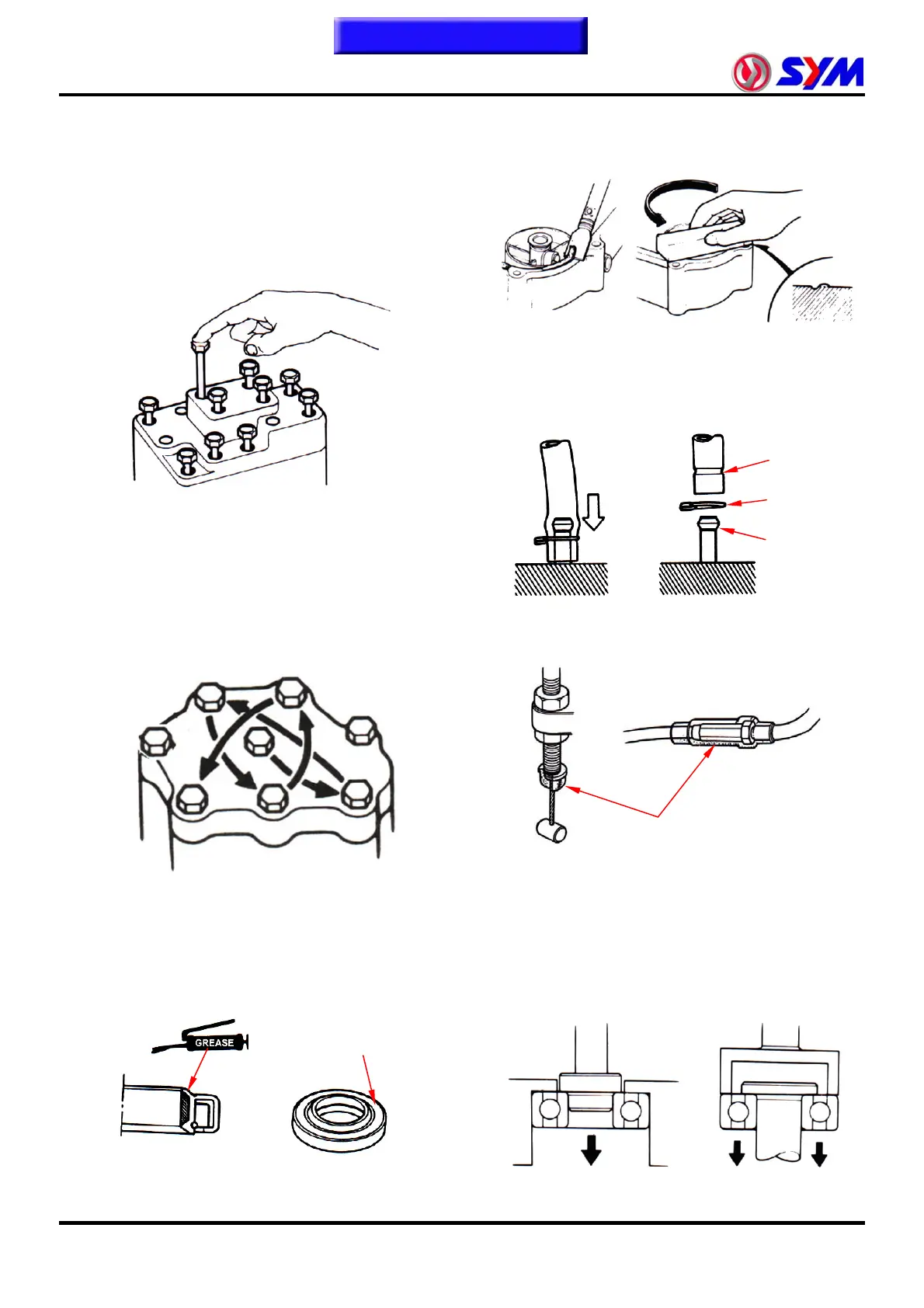 SYM

GREASE