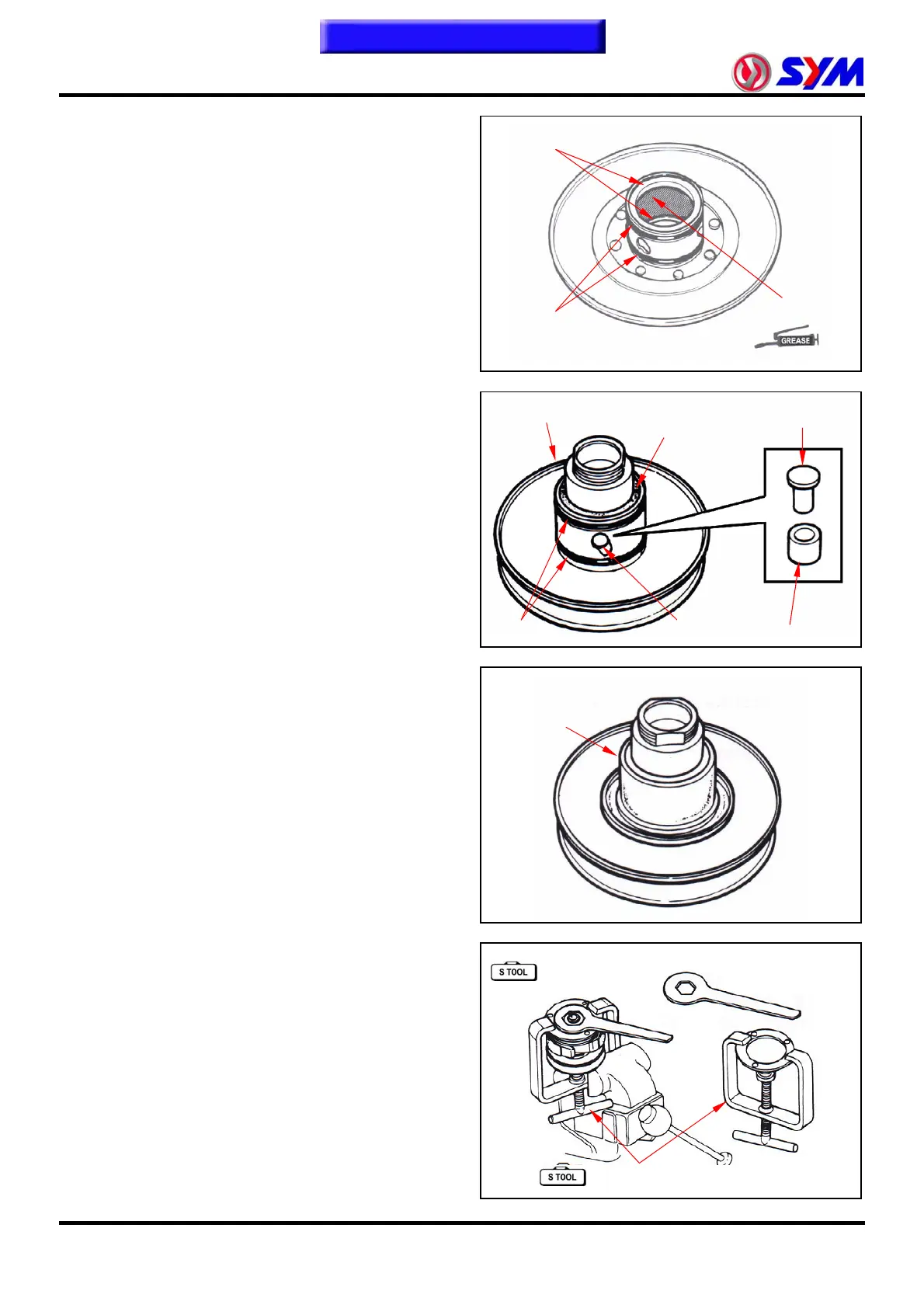 SYM

GREASE

S TOOL

S TOOL