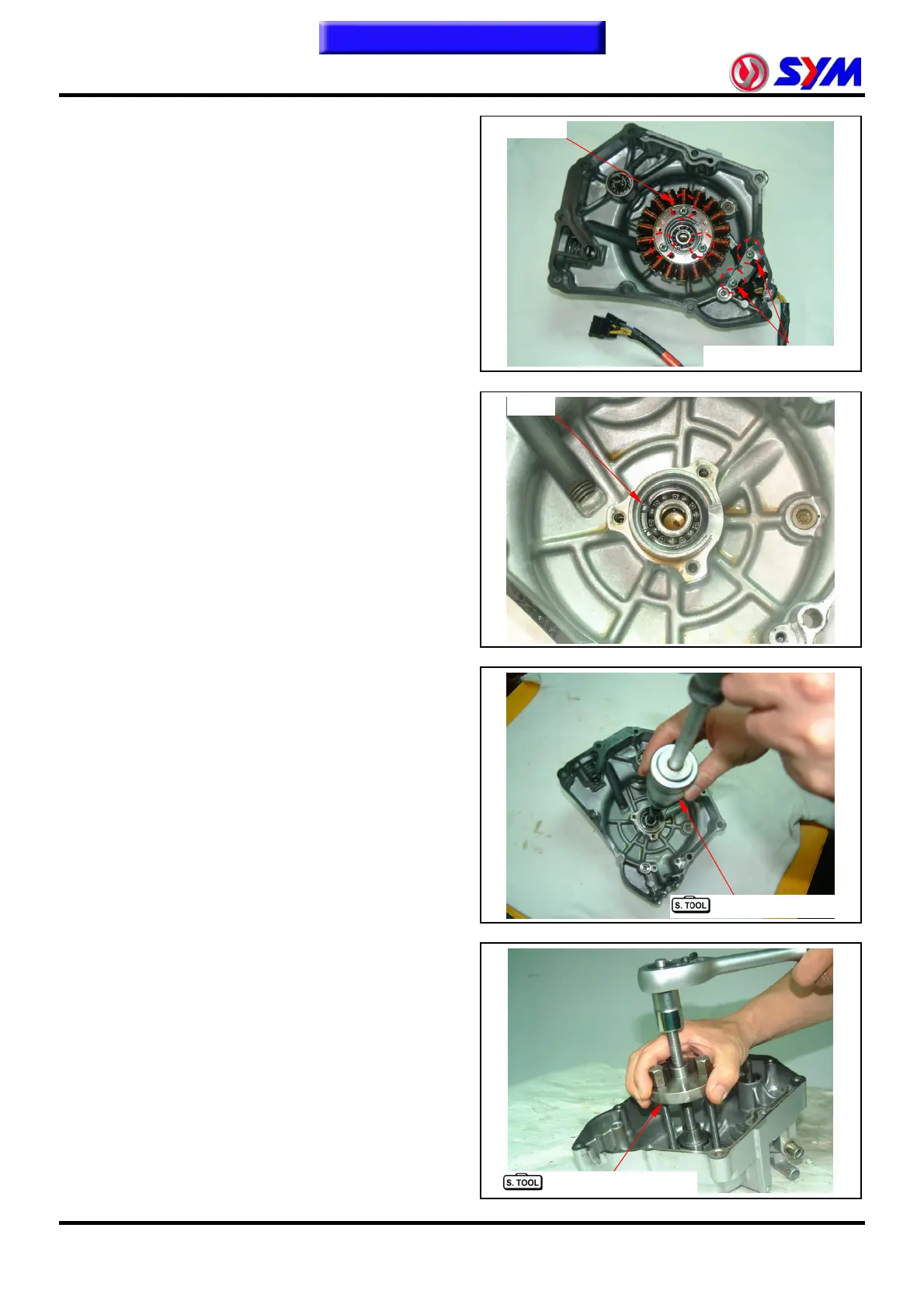 SYM

S. TOOL

S. TOOL