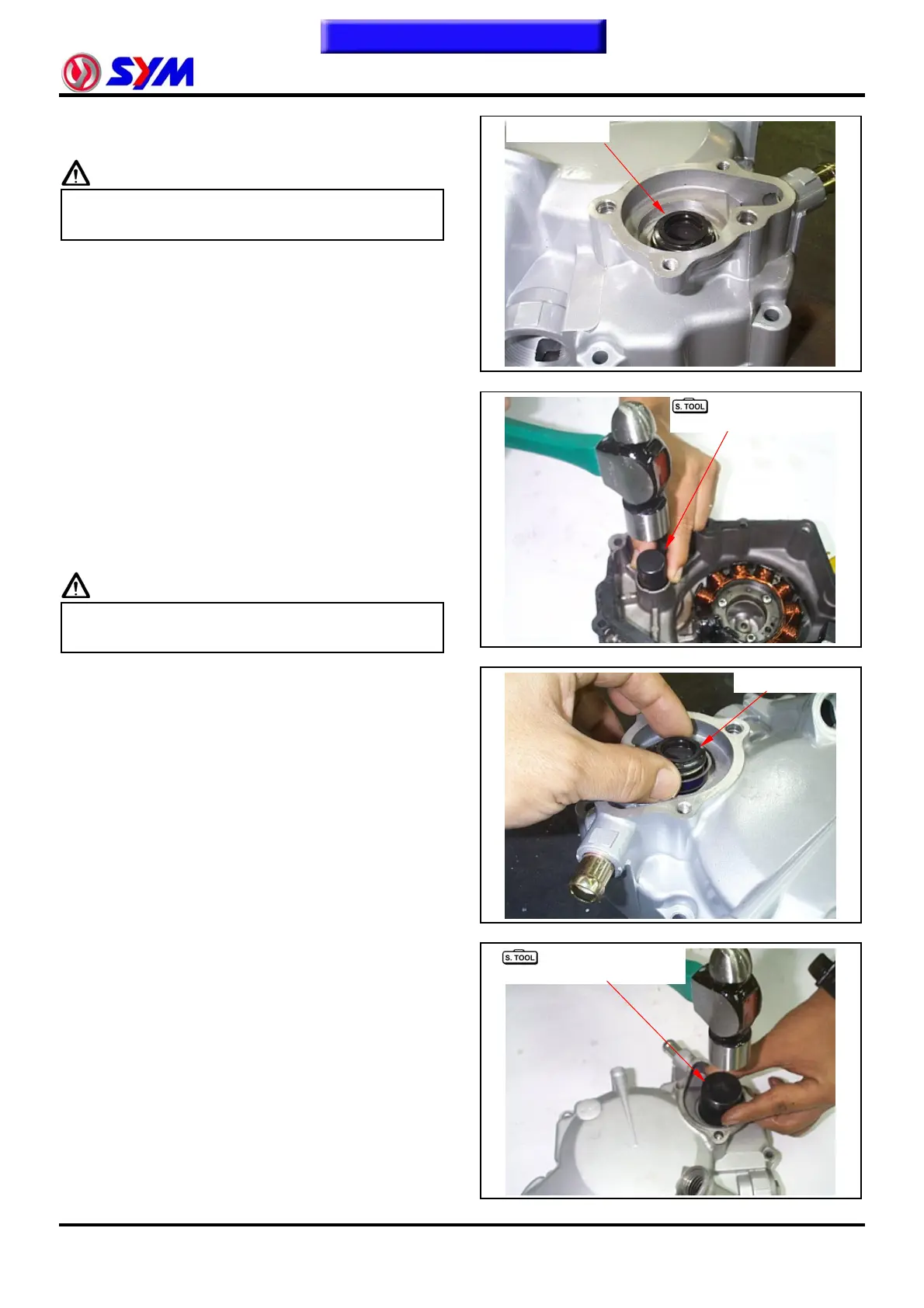 SYM

S. TOOL

S. TOOL