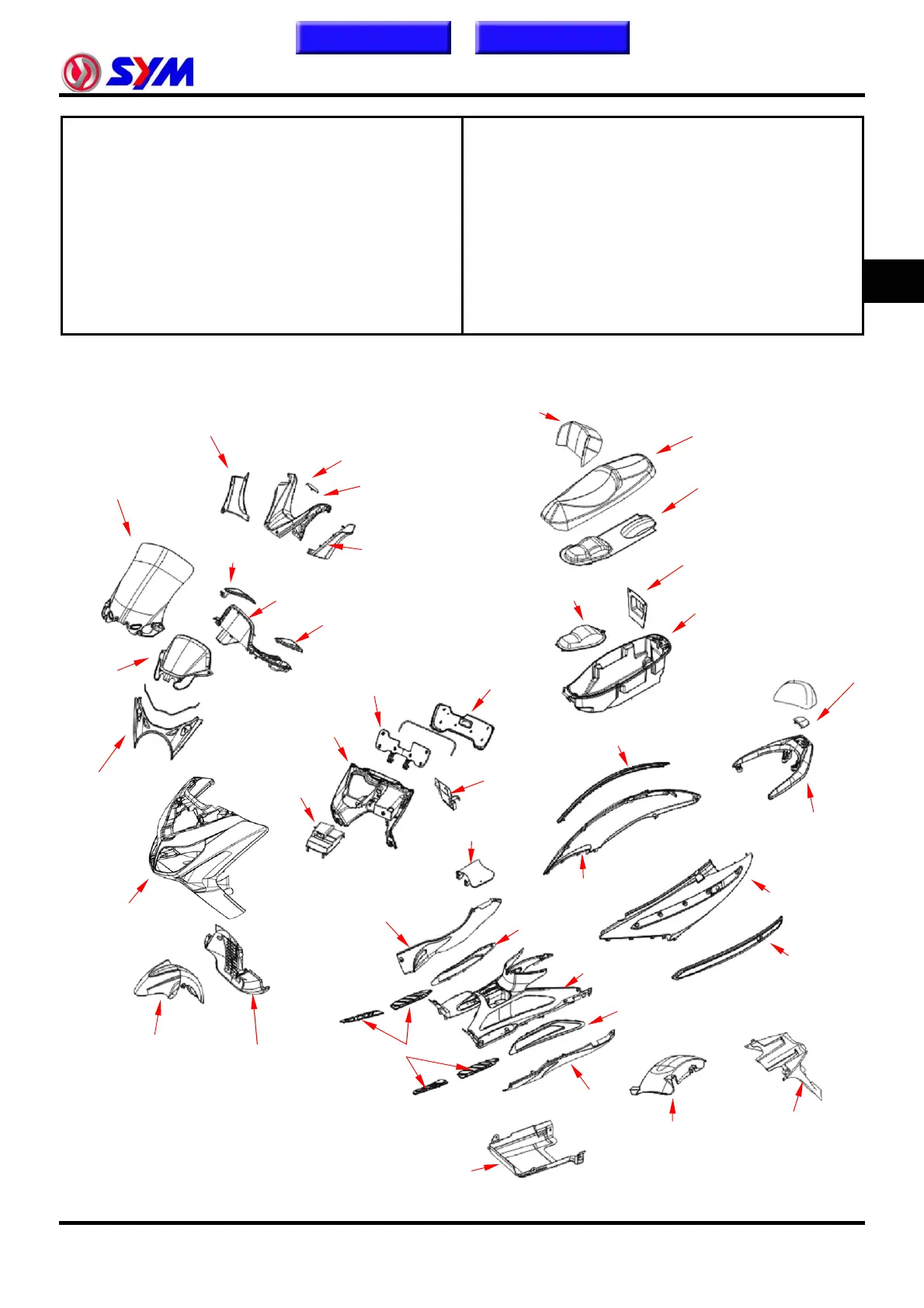 SYM