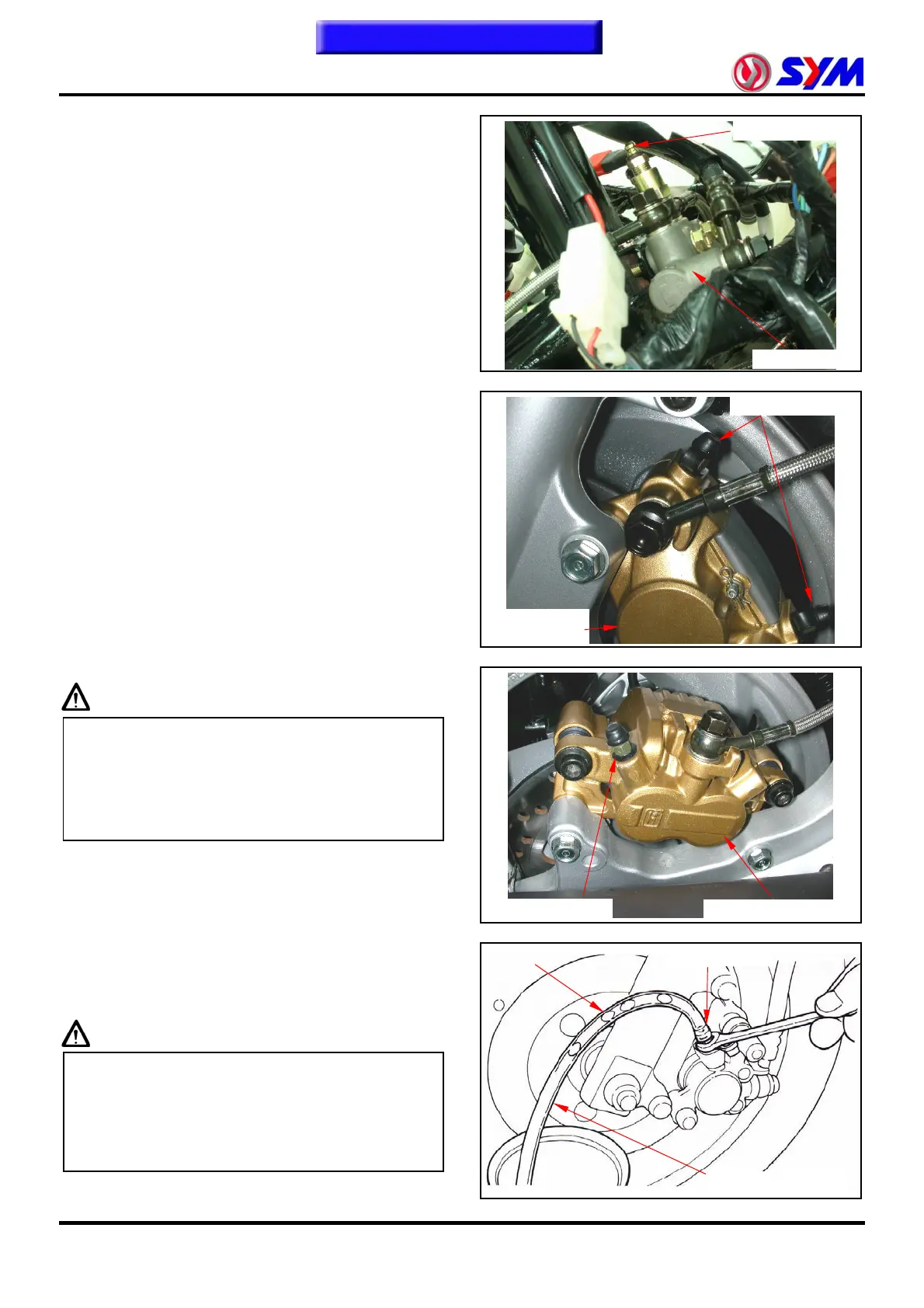 SYM