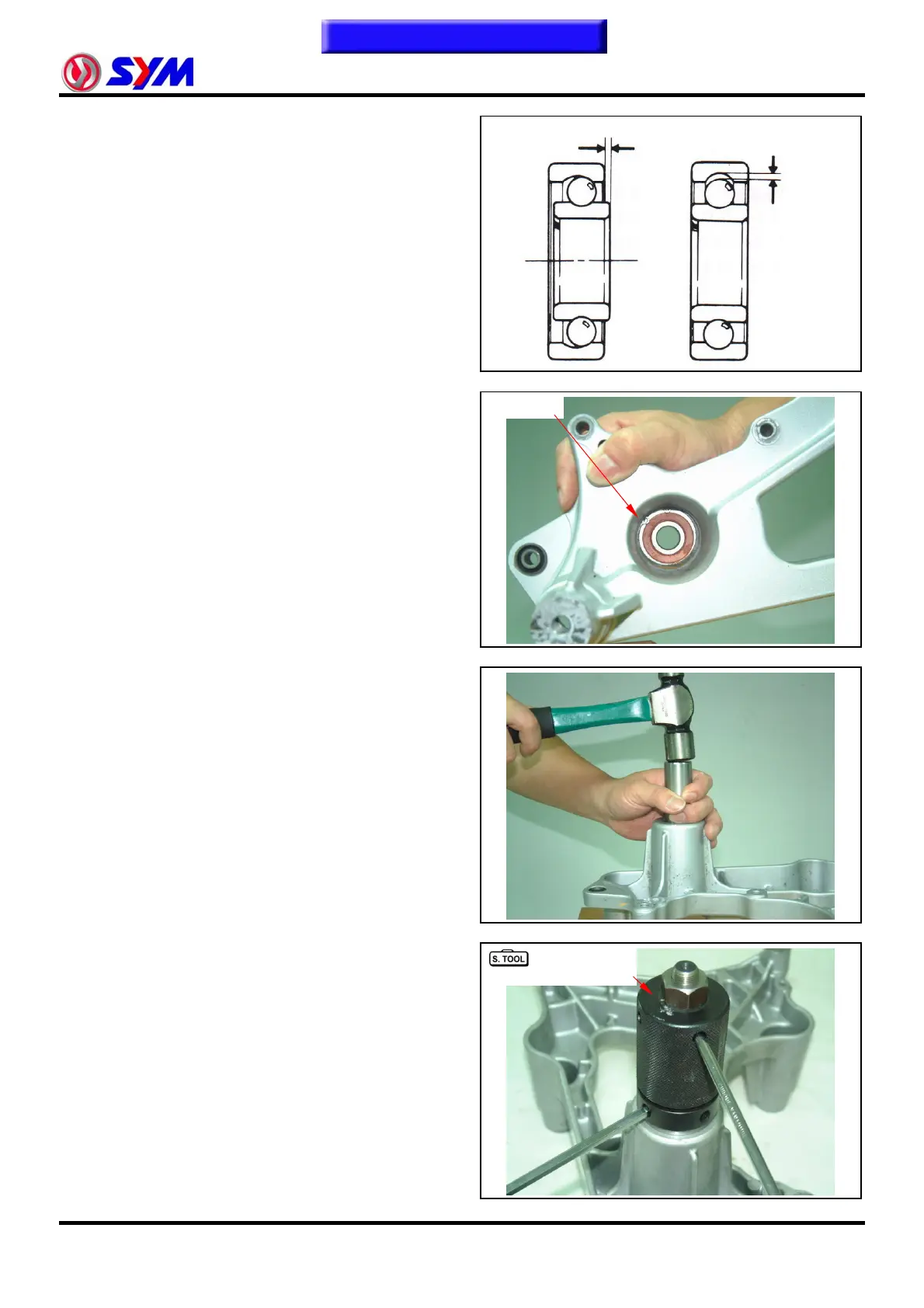 SYM

S. TOOL