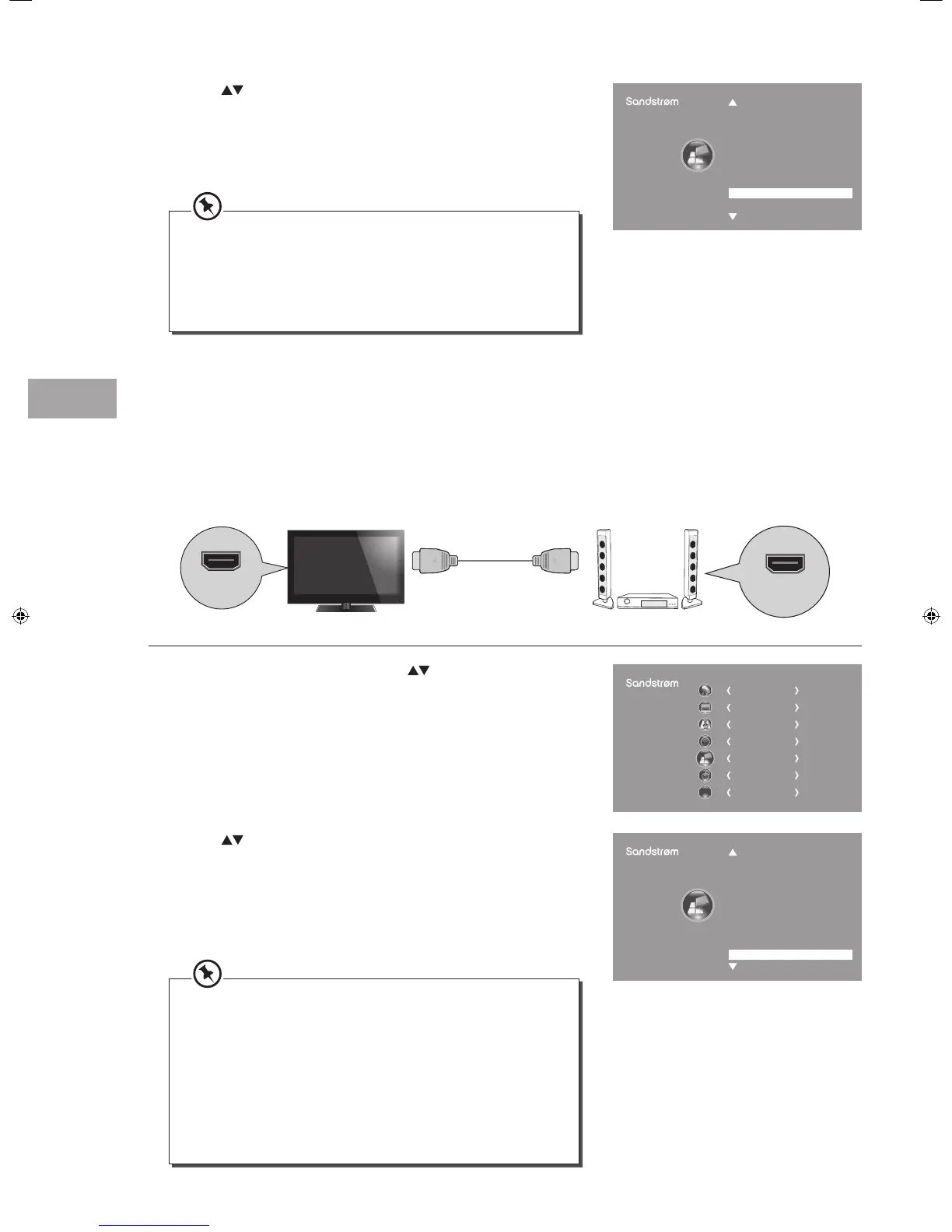 Sandstrøm

Sandstrøm

Sandstrøm