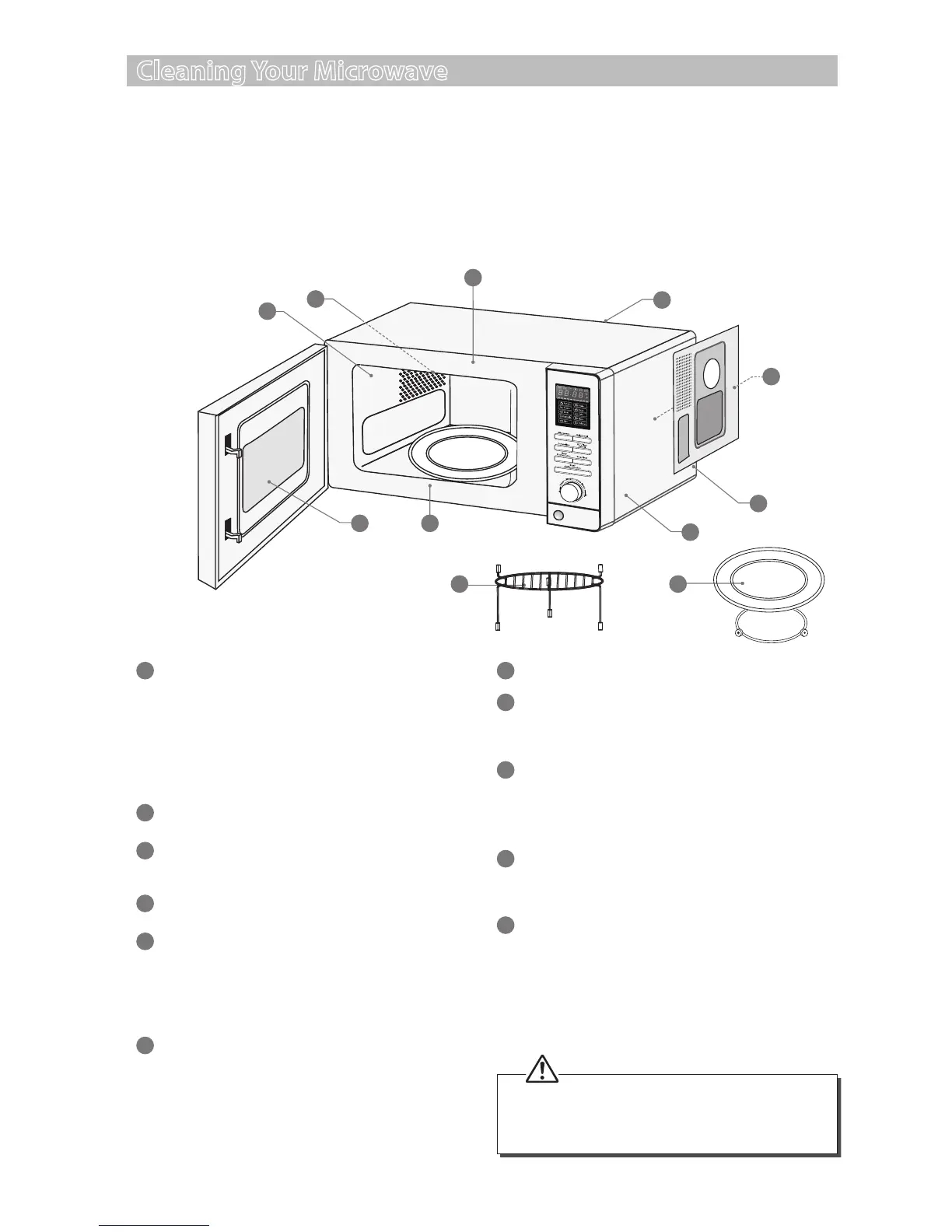 Cleaning Your Microwave