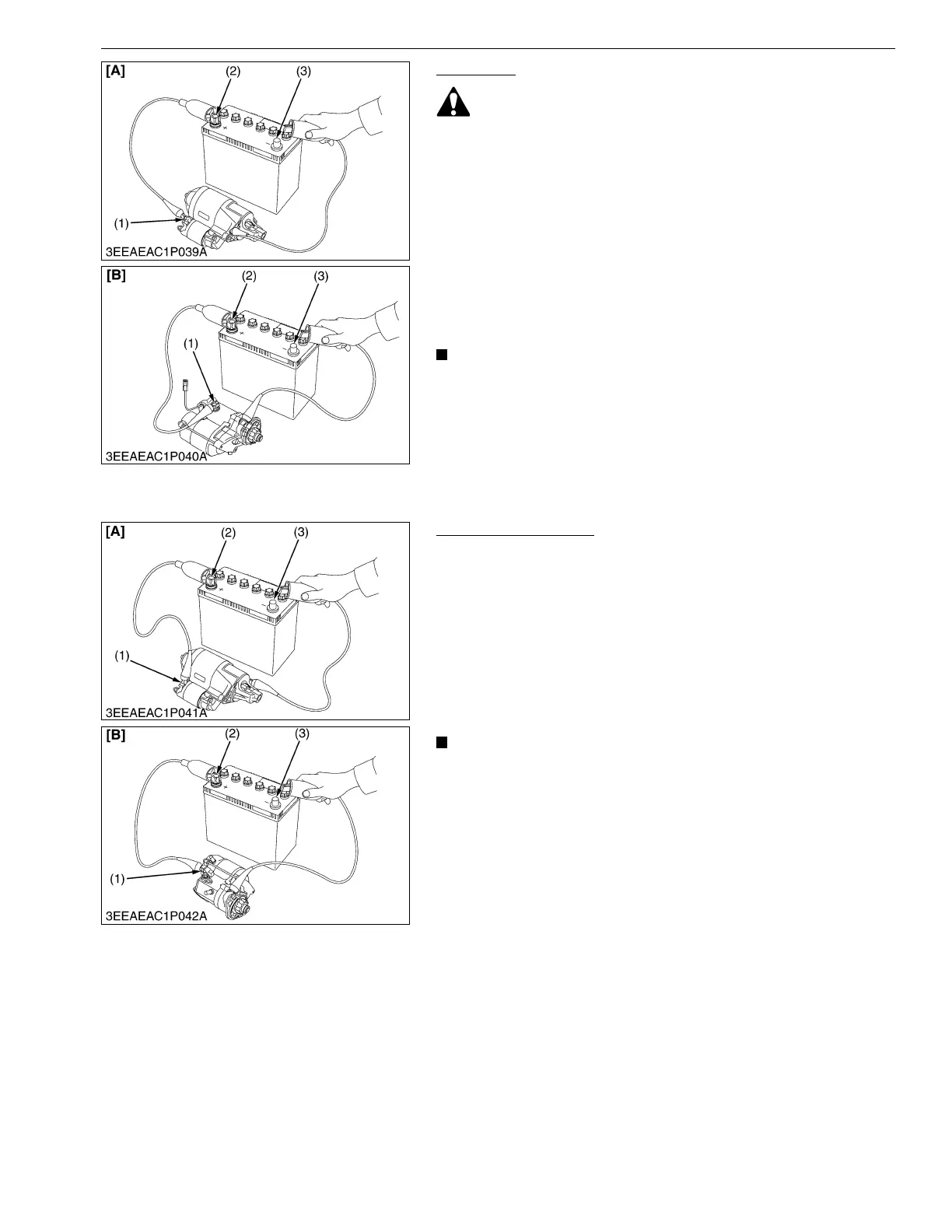 [A]

(2)

(3)

(1)

3EEAEAC1P039A

[B]

(2)

(3)

(1)

3EEAEAC1P040A

[A]

(2)

(3)

(1)

3EEAEAC1P041A

[B]

(2)

(3)

(1)

3EEAEAC1P042A