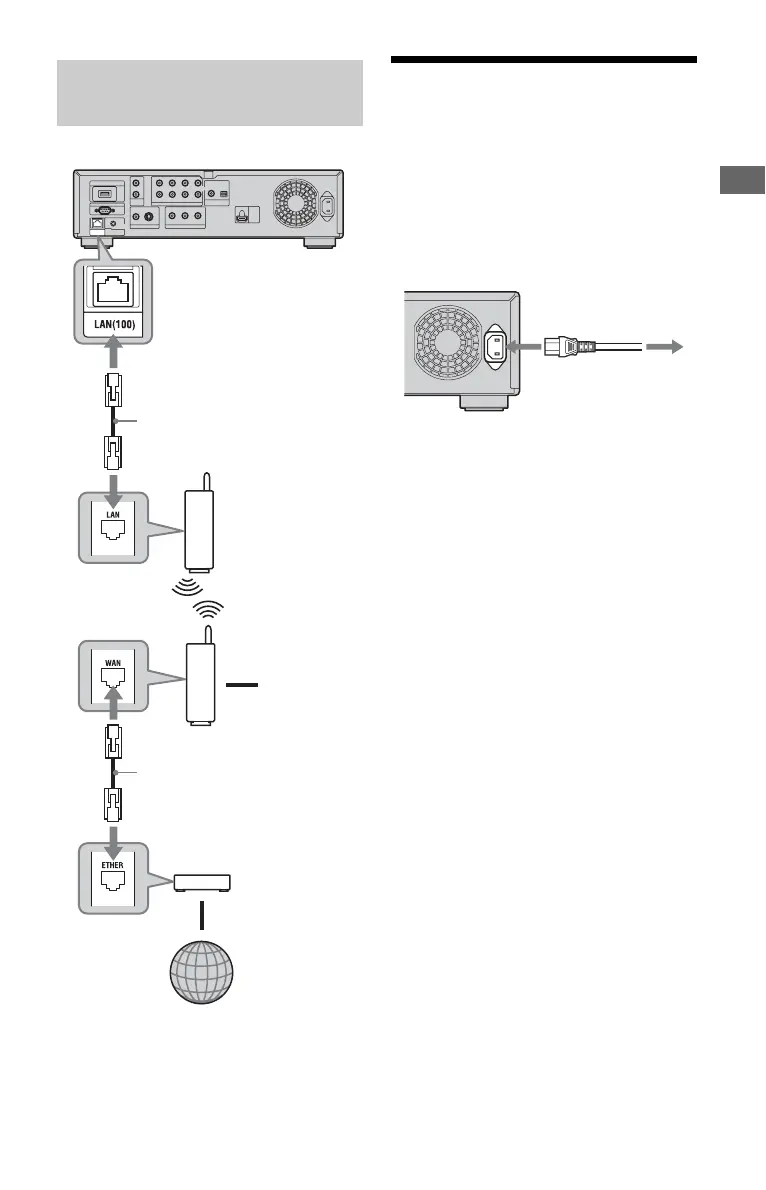 LAN(100)

LAN

WAN

ETHER