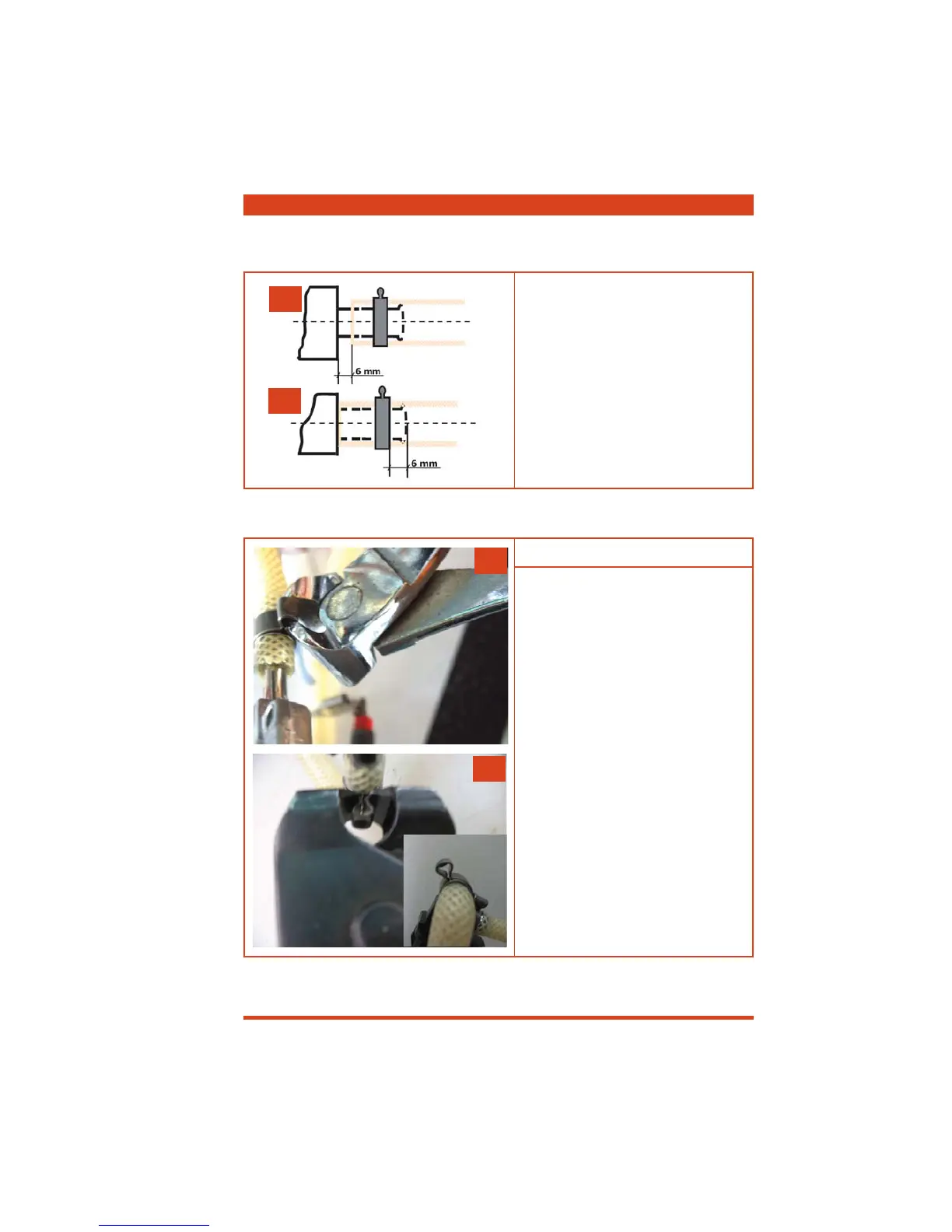 6 mm

6 mm