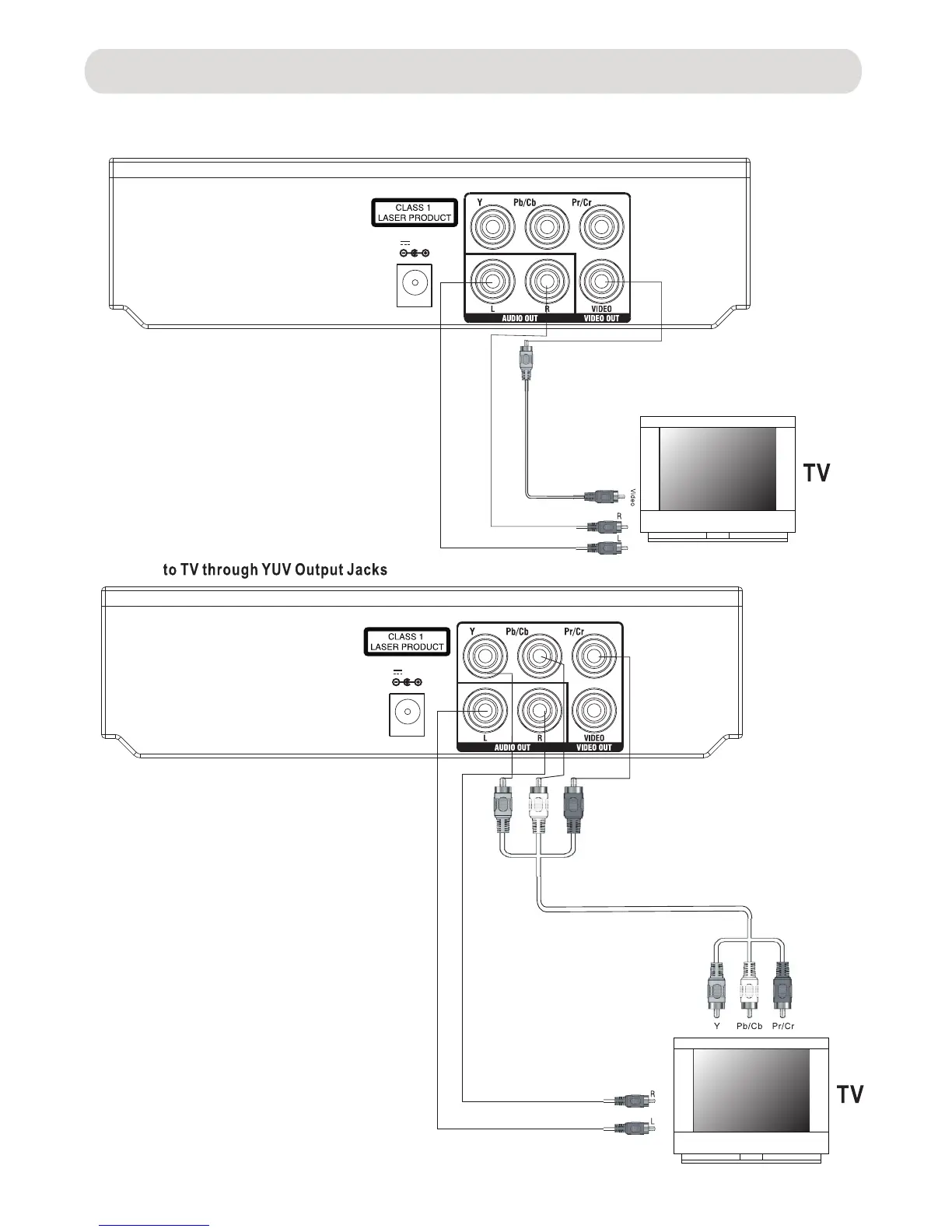 CLASS 1
LASER PRODUCT

Y Pb/Cb Pr/Cr

L R VIDEO

AUDIO OUT VIDEO OUT

Video

R

L

TV

to TV through YUV Output Jacks

CLASS 1
LASER PRODUCT

Y Pb/Cb Pr/Cr

L R VIDEO

AUDIO OUT VIDEO OUT

Y Pb/Cb Pr/Cr

R

L

TV