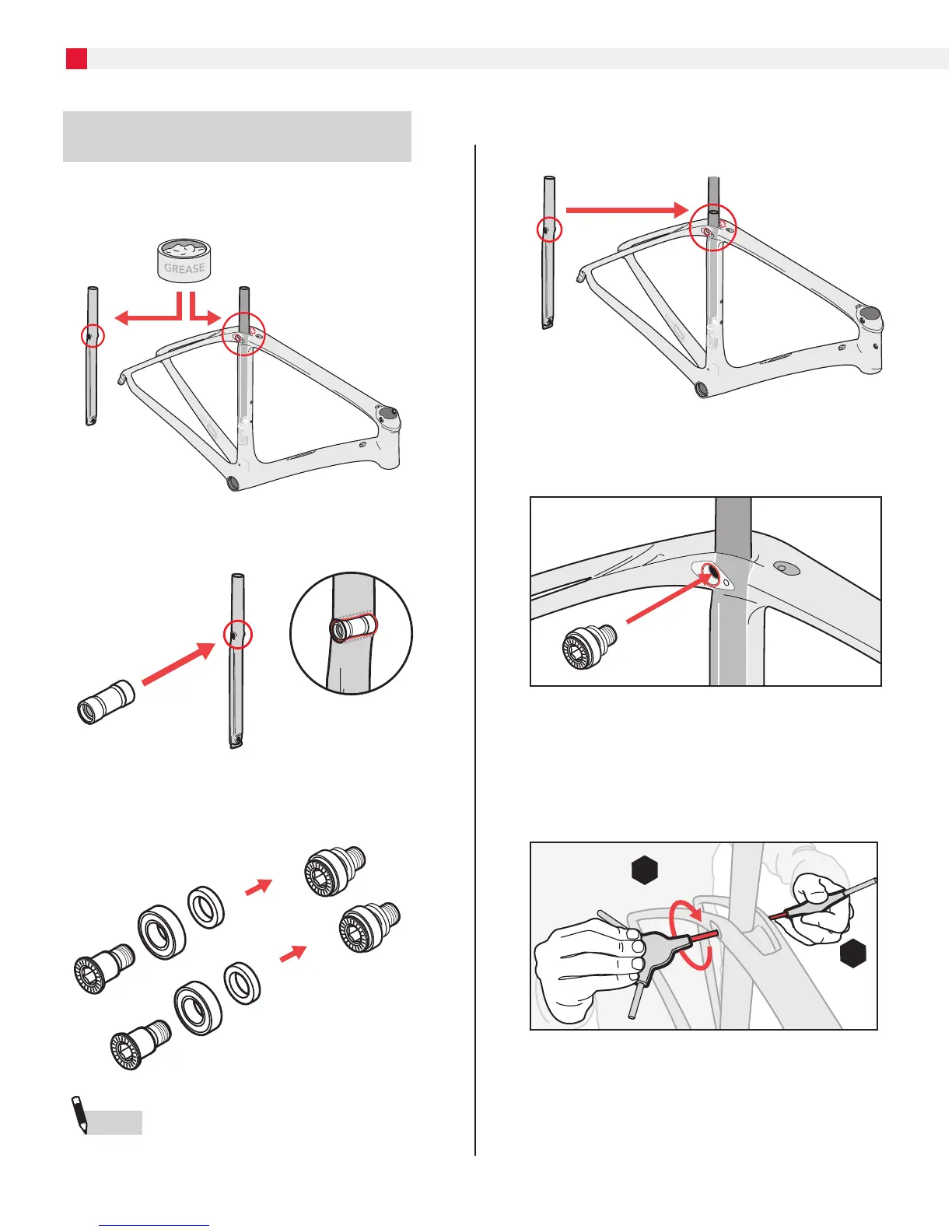 GREASE