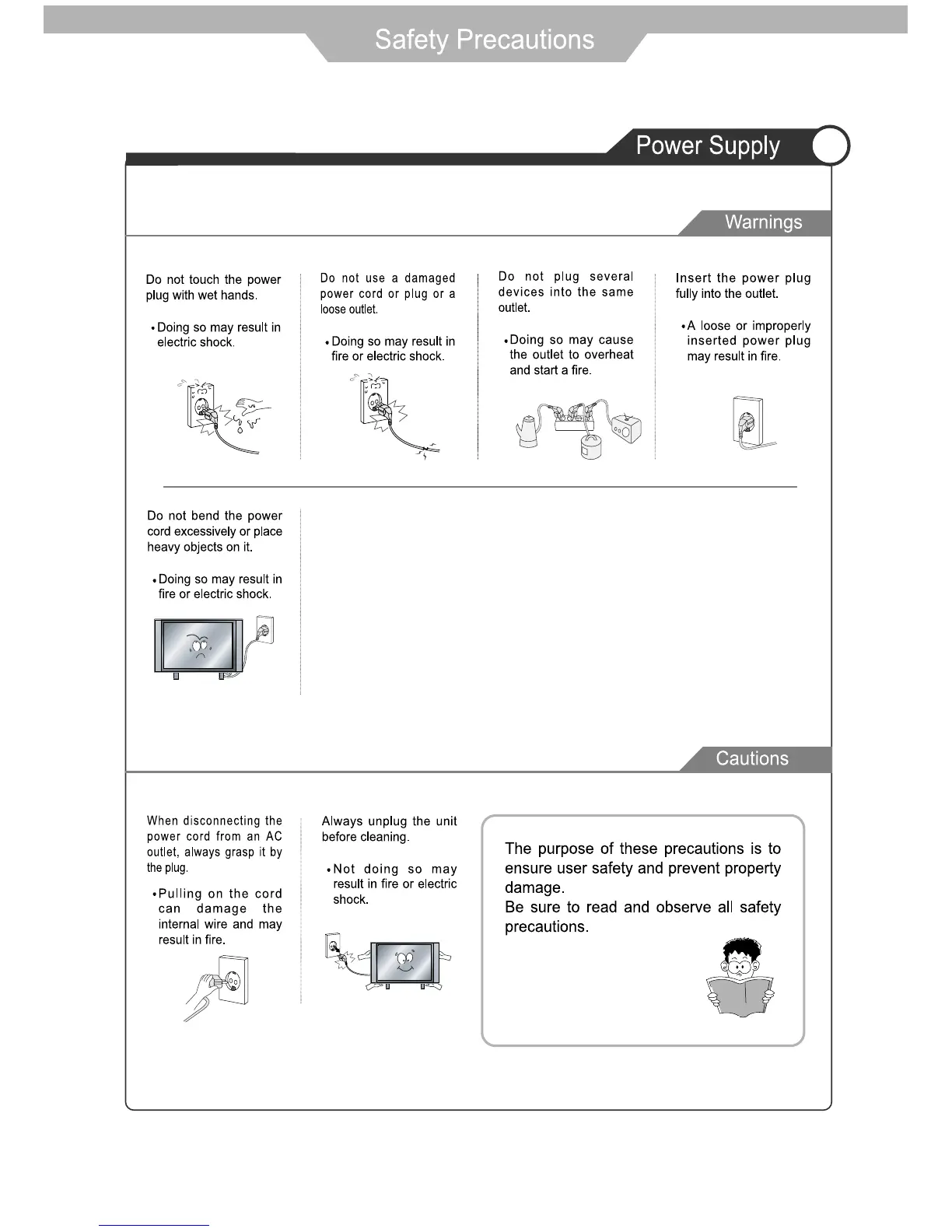 Safety Precautions

Power Supply

Warnings

Do not touch the power plug with wet hands.

• Doing so may result in electric shock.

Do not use a damaged power cord or plug or a loose outlet.

• Doing so may result in fire or electric shock.

Do not plug several devices into the same outlet.

• Doing so may cause the outlet to overheat and start a fire.

Insert the power plug fully into the outlet.

• A loose or improperly inserted power plug may result in fire.

Do not bend the power cord excessively or place heavy objects on it.

• Doing so may result in fire or electric shock.

Cautions

When disconnecting the power cord from an AC outlet, always grasp it by the plug.

• Pulling on the cord can damage the internal wire and may result in fire.

Always unplug the unit before cleaning.

• Not doing so may result in fire or electric shock.

The purpose of these precautions is to ensure user safety and prevent property damage.
Be sure to read and observe all safety precautions.