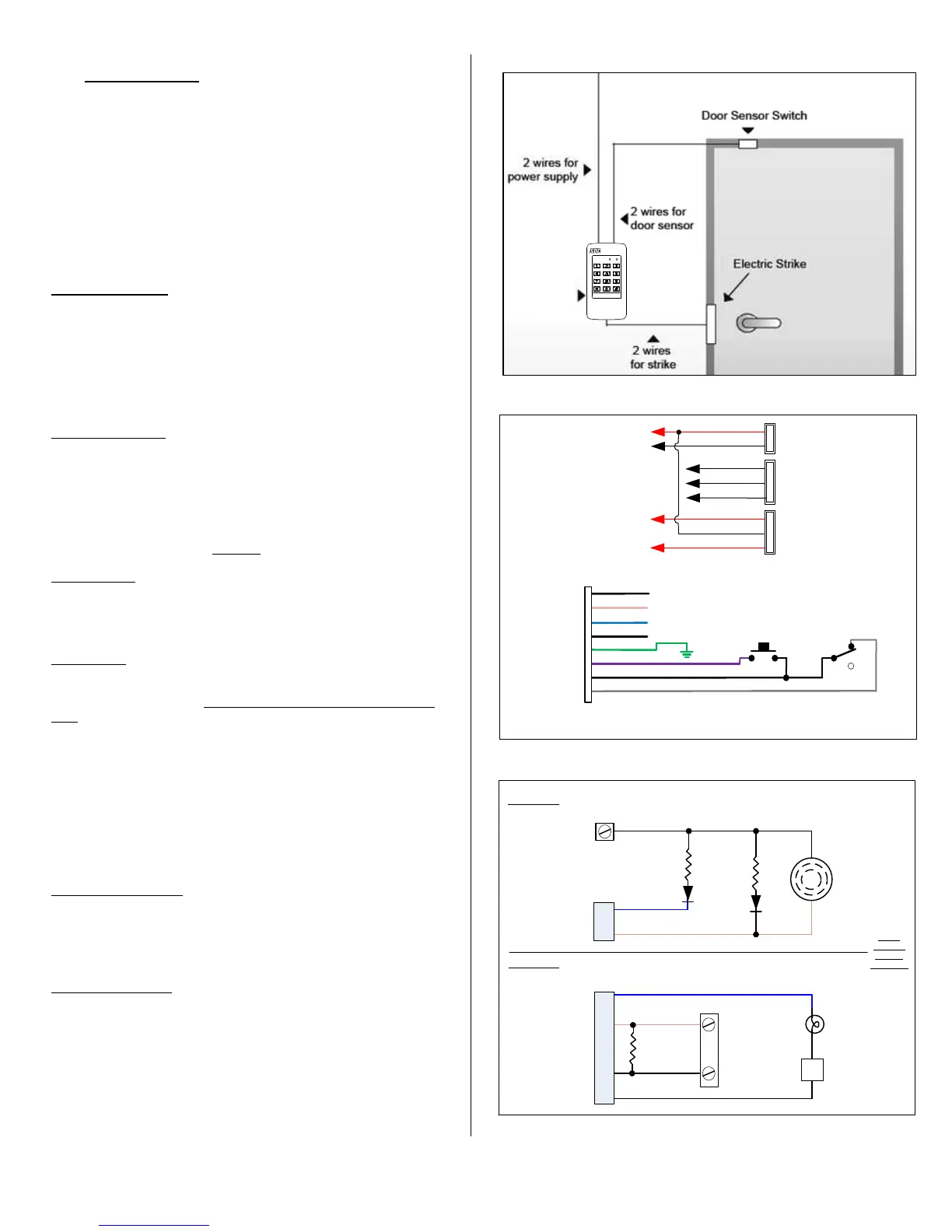 Door Sensor Switch

2 wires for power supply

2 wires for door sensor

Electric Strike

2 wires for strike