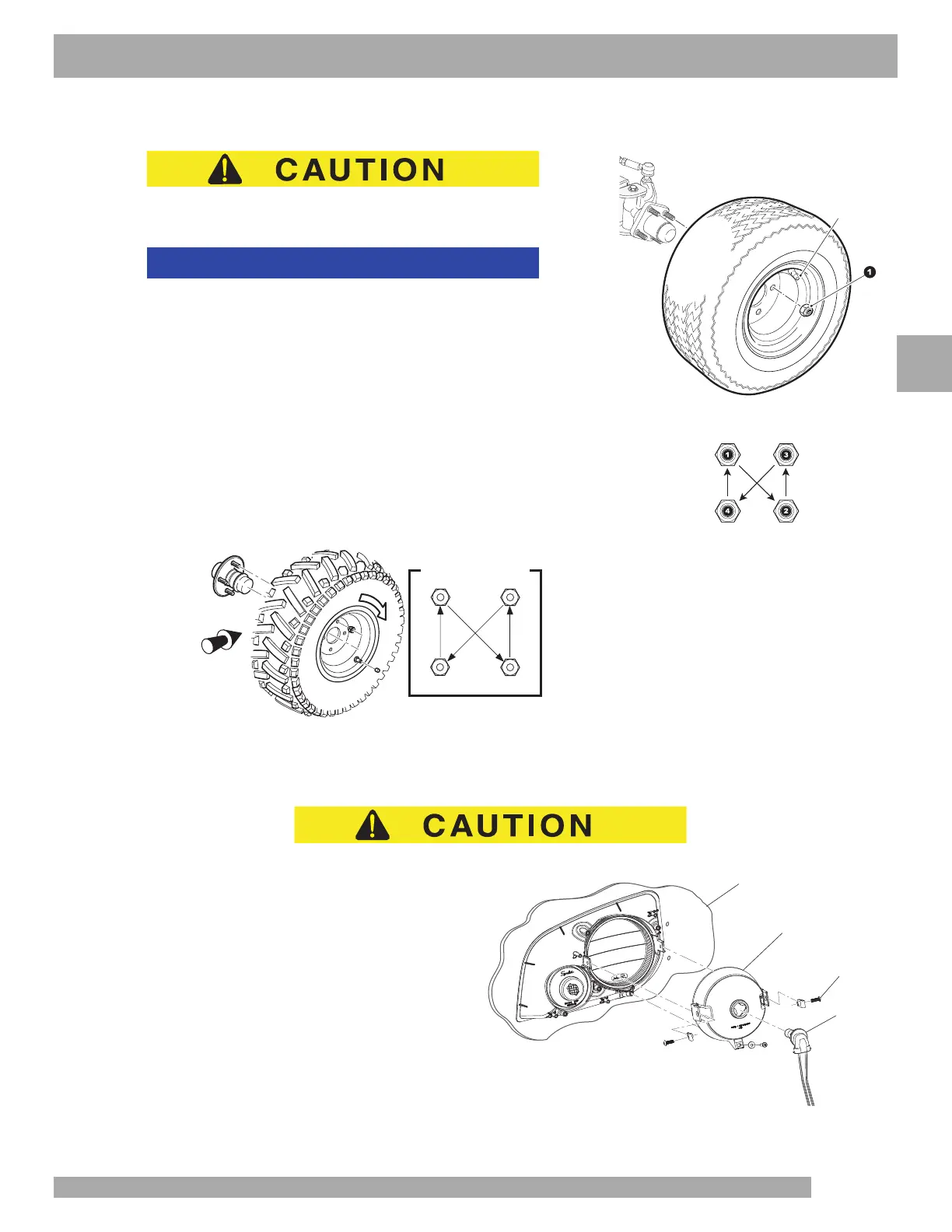 CAUTION

1

1 3
4 2

CAUTION