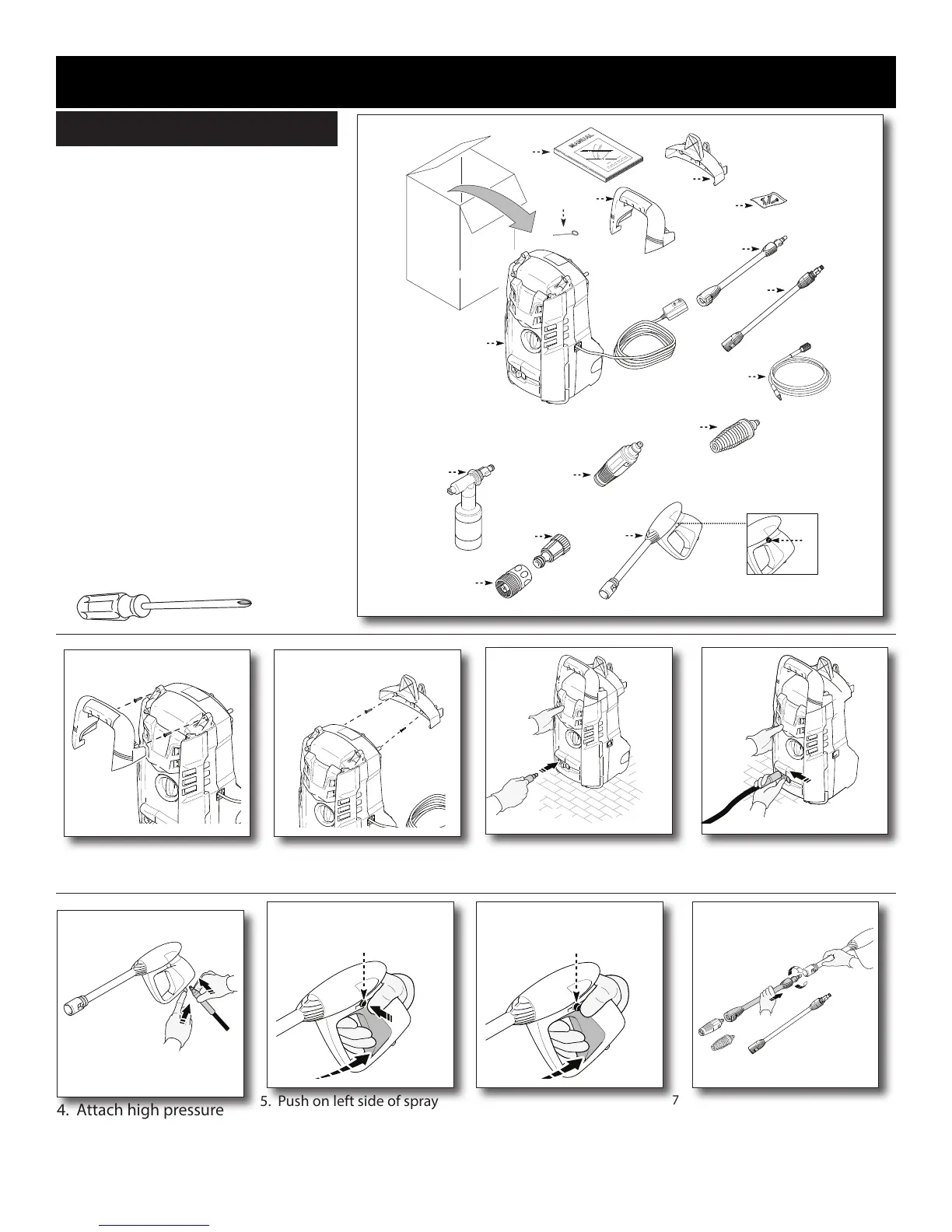 4. Attach high pressure

5. Push on left side of spray

7