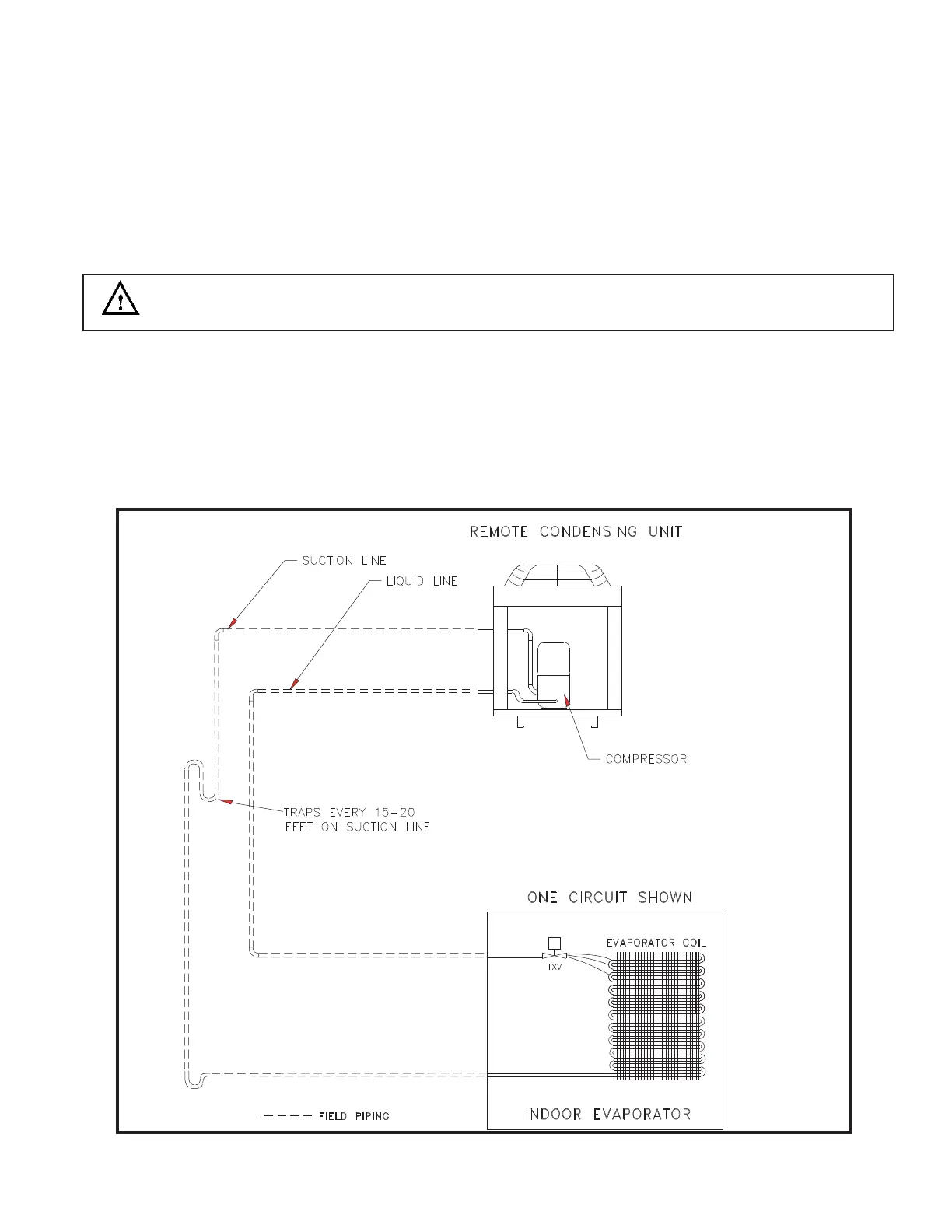 REMOTE CONDENSING UNIT

SUCTION LINE

LIQUID LINE

COMPRESSOR

TRAPS EVERY 15-20 FEET ON SUCTION LINE

ONE CIRCUIT SHOWN

EVAPORATOR COIL

TXV

FIELD PIPING

INDOOR EVAPORATOR