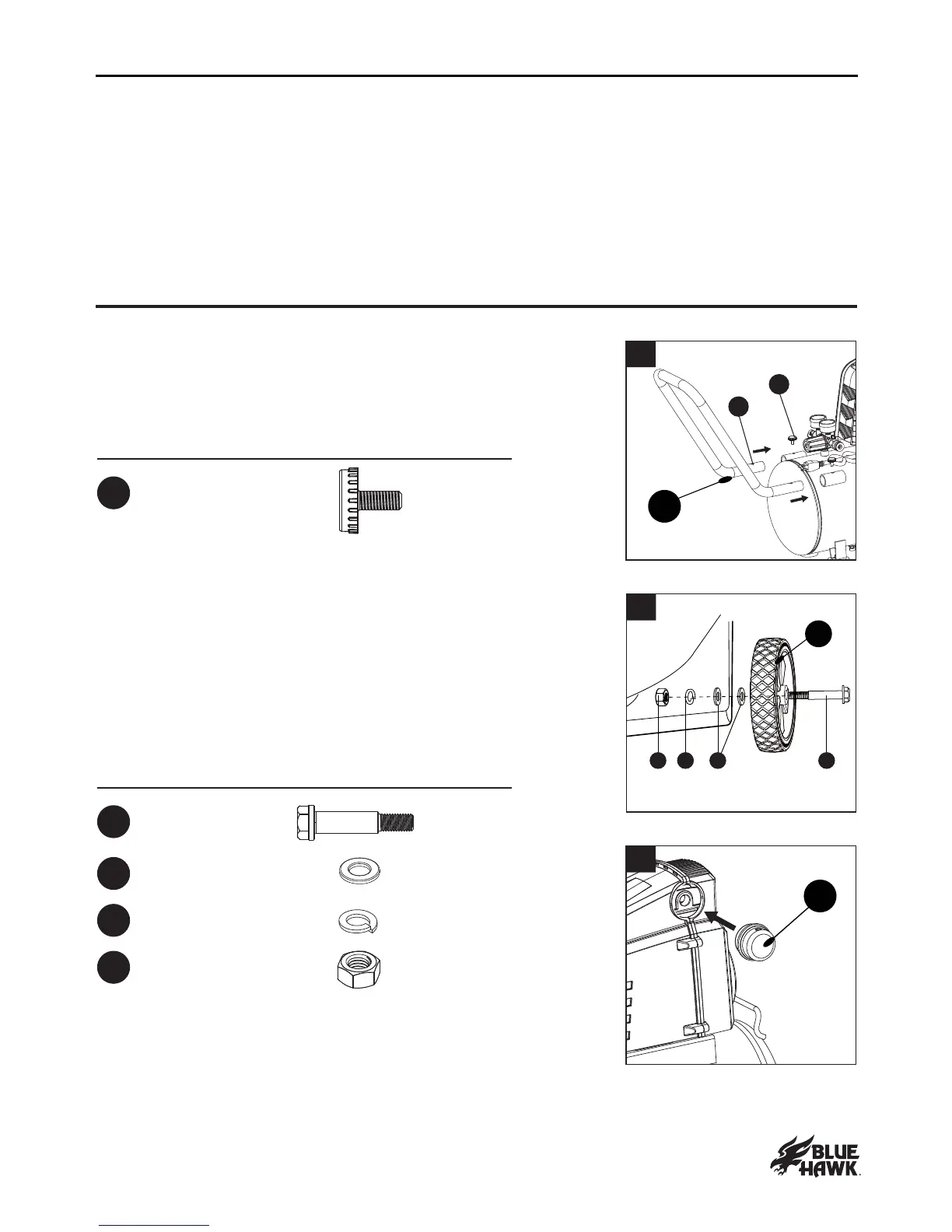 BLUE HAWK.