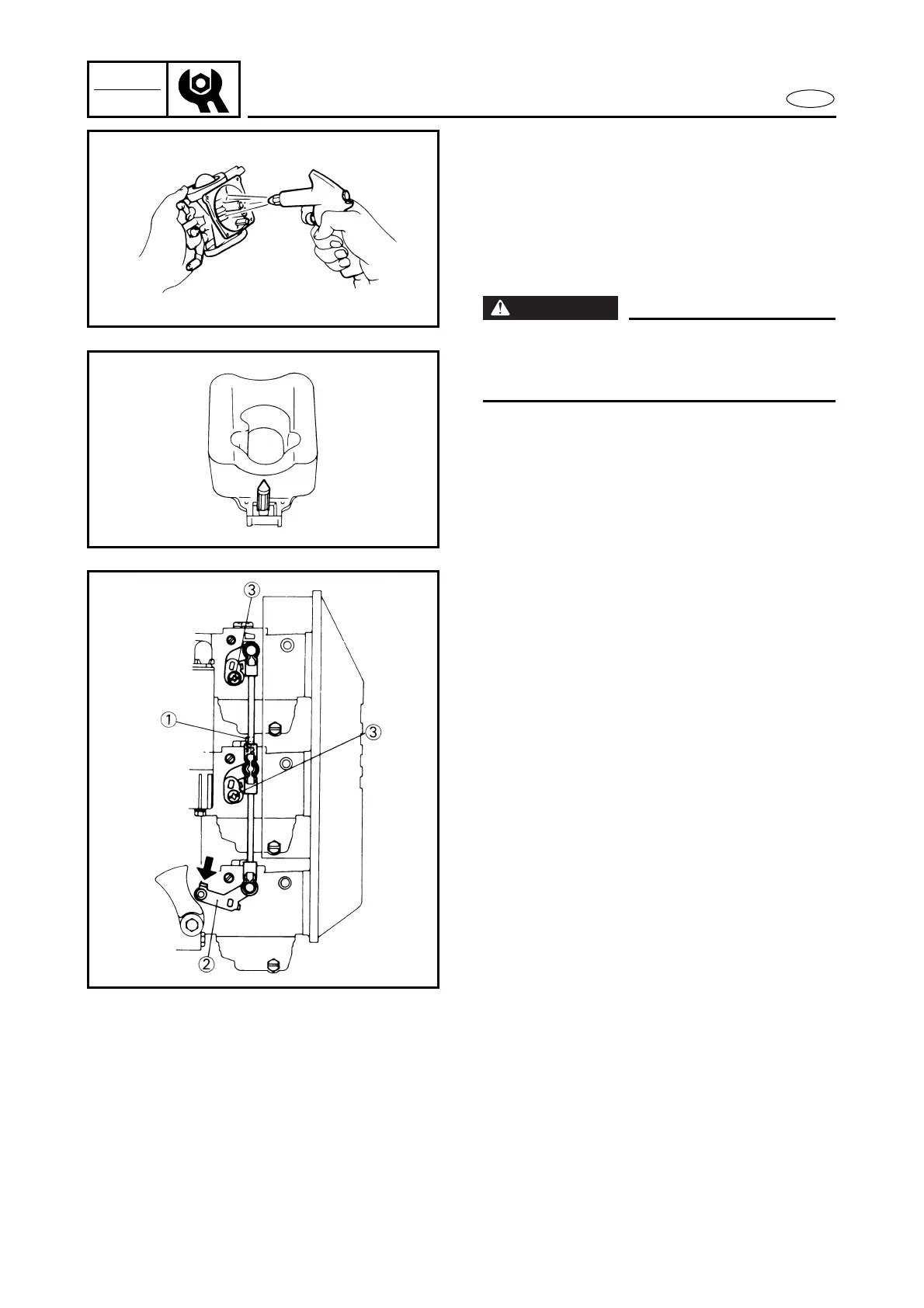 ③

①

③

②