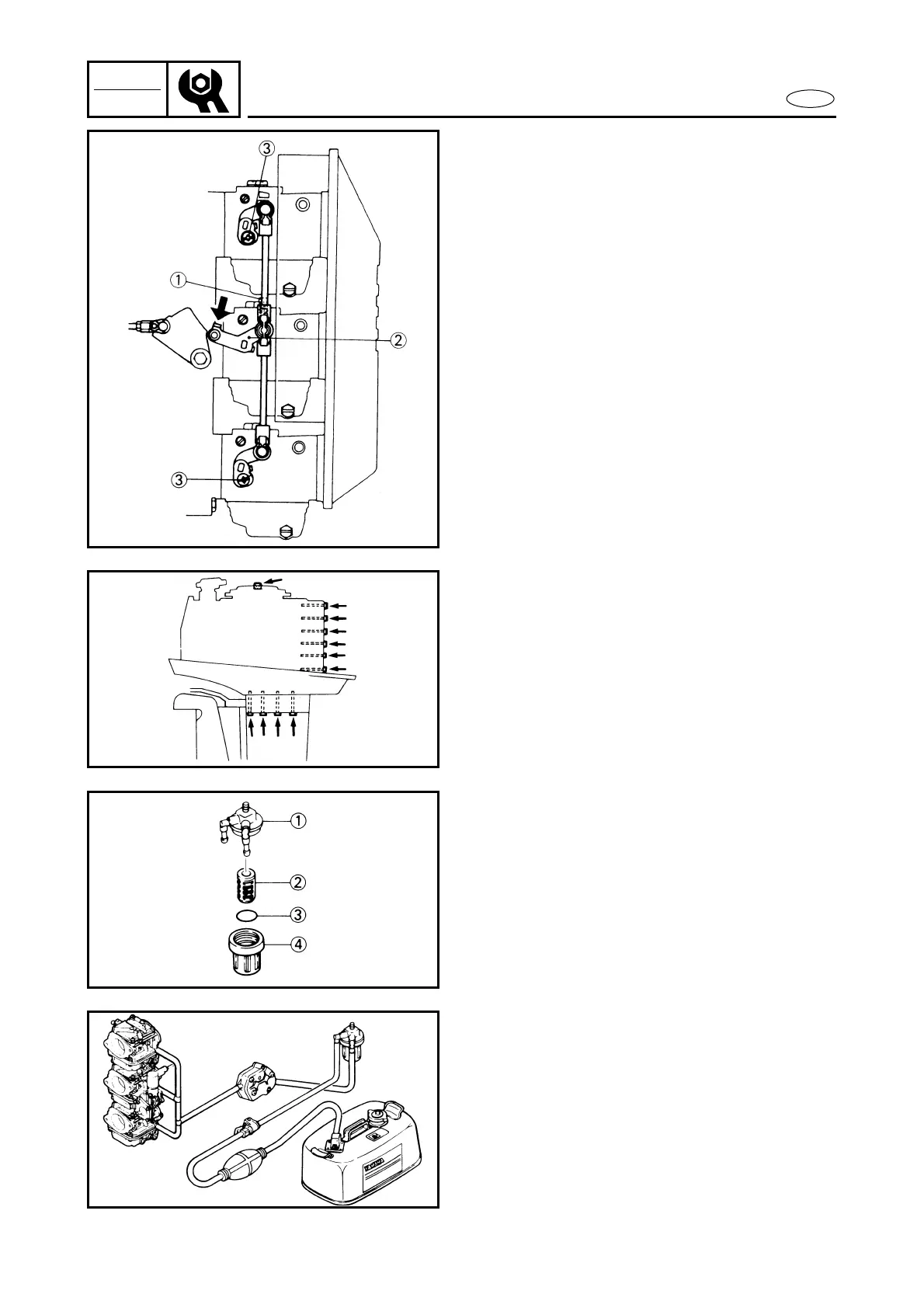 ③

①

②

③

①

②

③

④