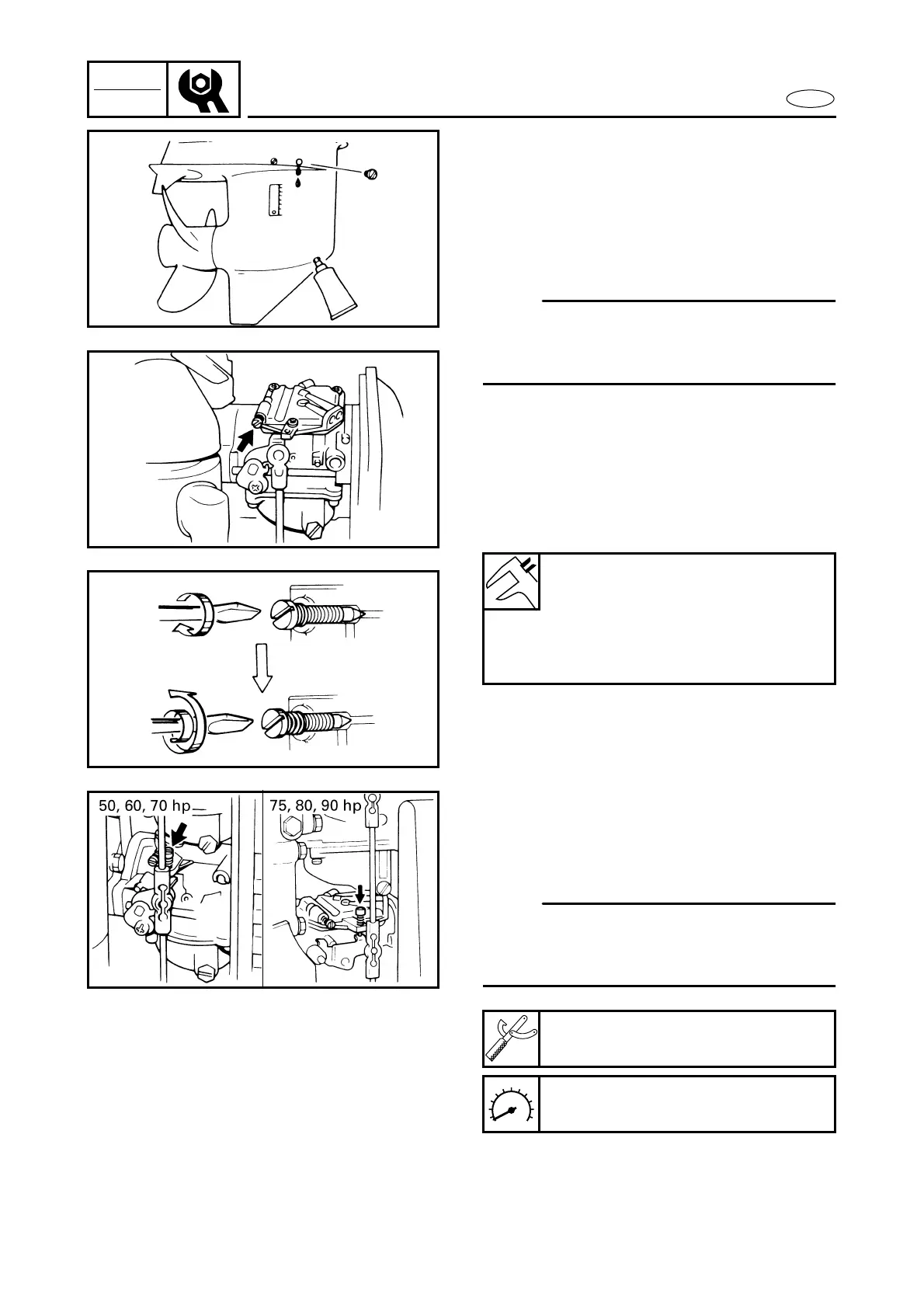 50, 60, 70 hp

75, 80, 90 hp