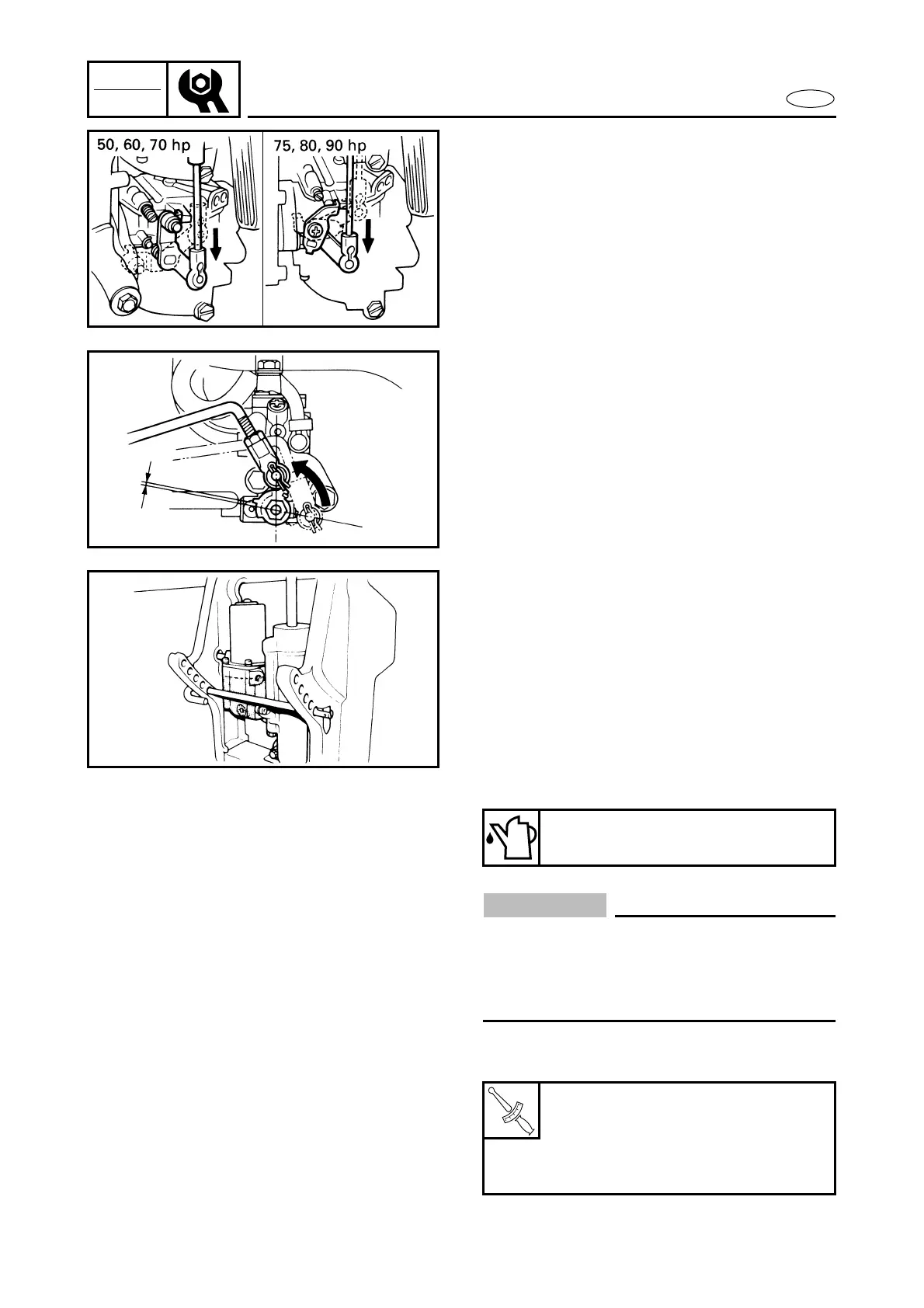 50, 60, 70 hp

75, 80, 90 hp