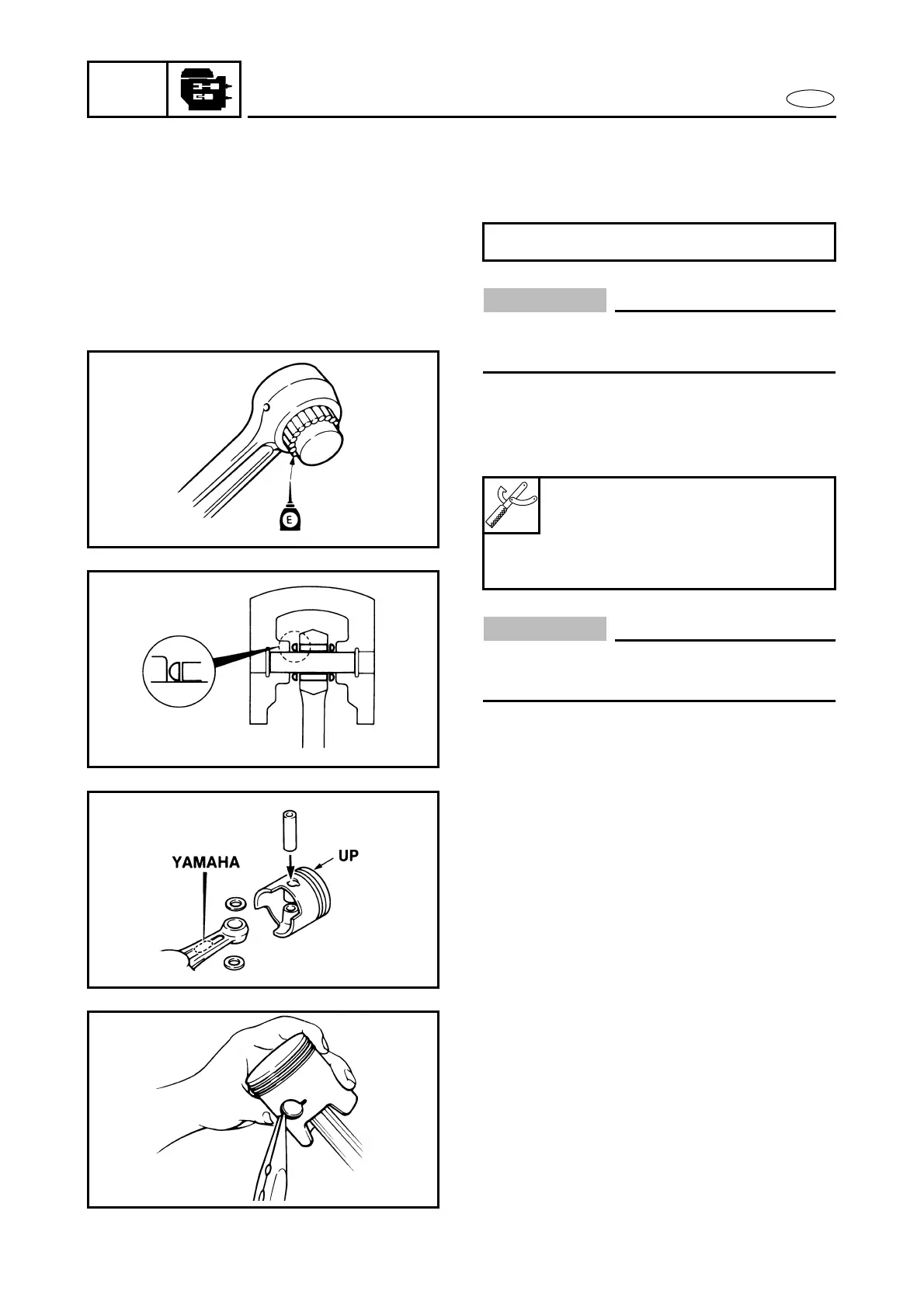 E

YAMAHA

UP