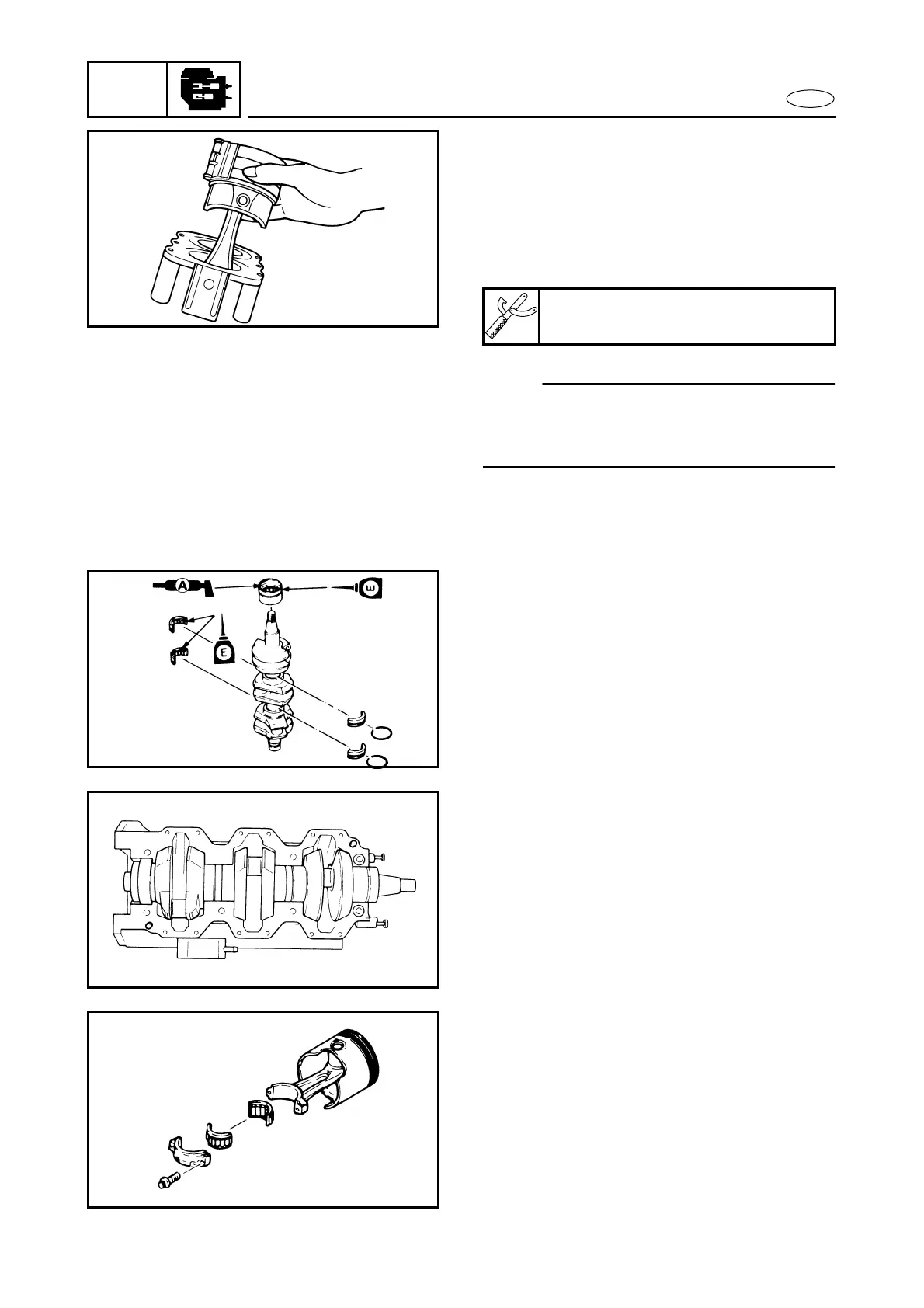 A

E

E