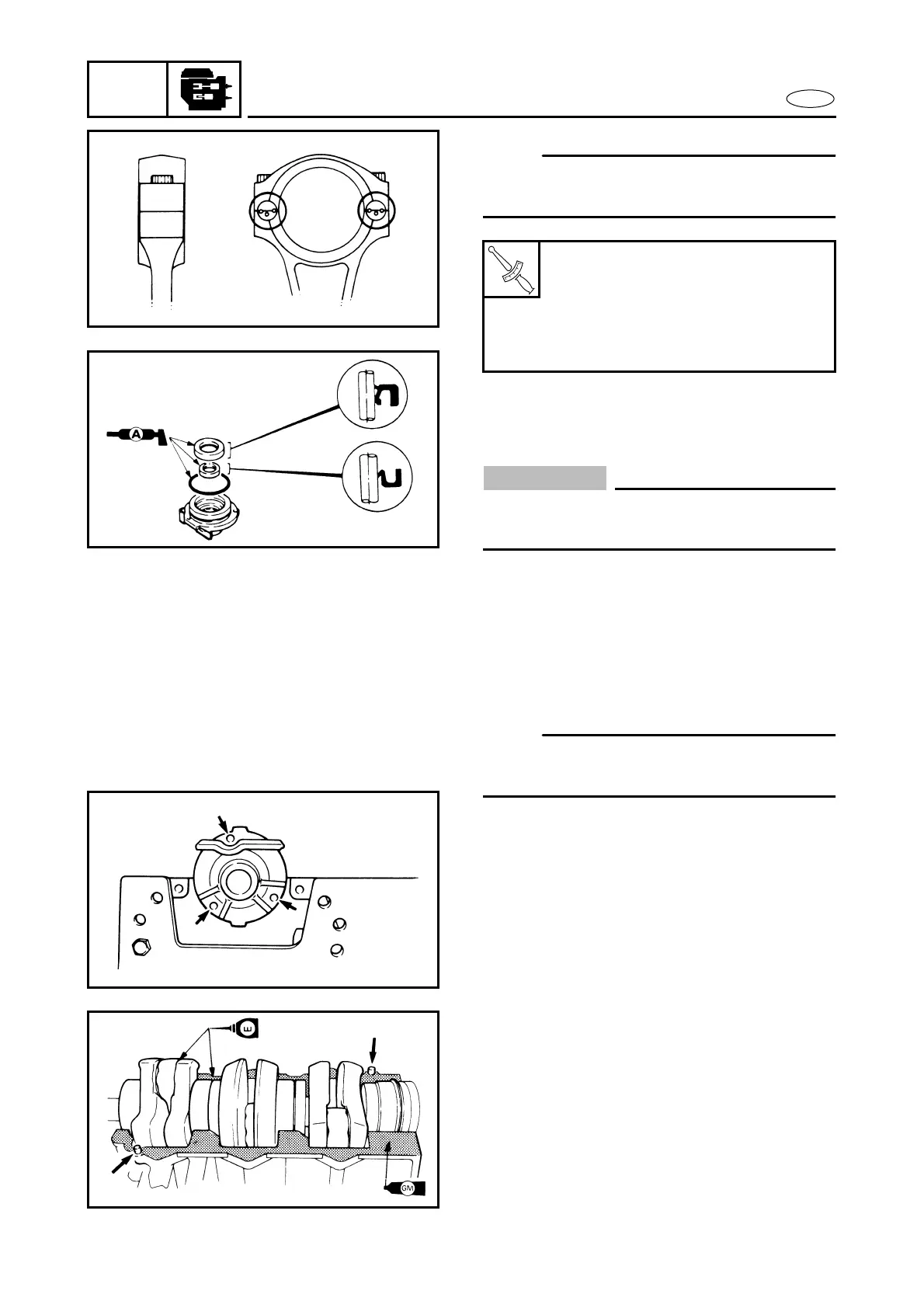 A

E

GM