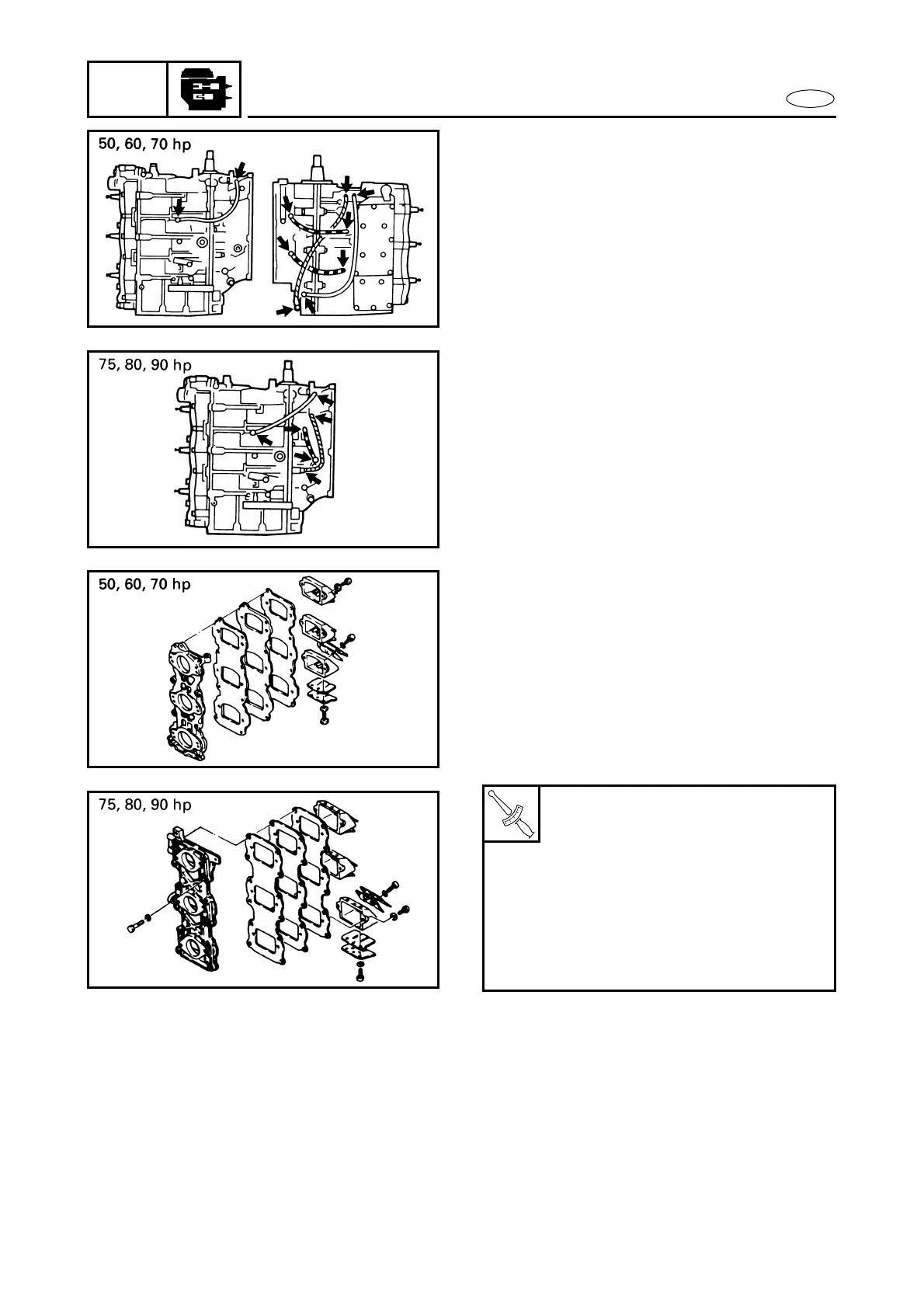 50, 60, 70 hp

75, 80, 90 hp

50, 60, 70 hp

75, 80, 90 hp