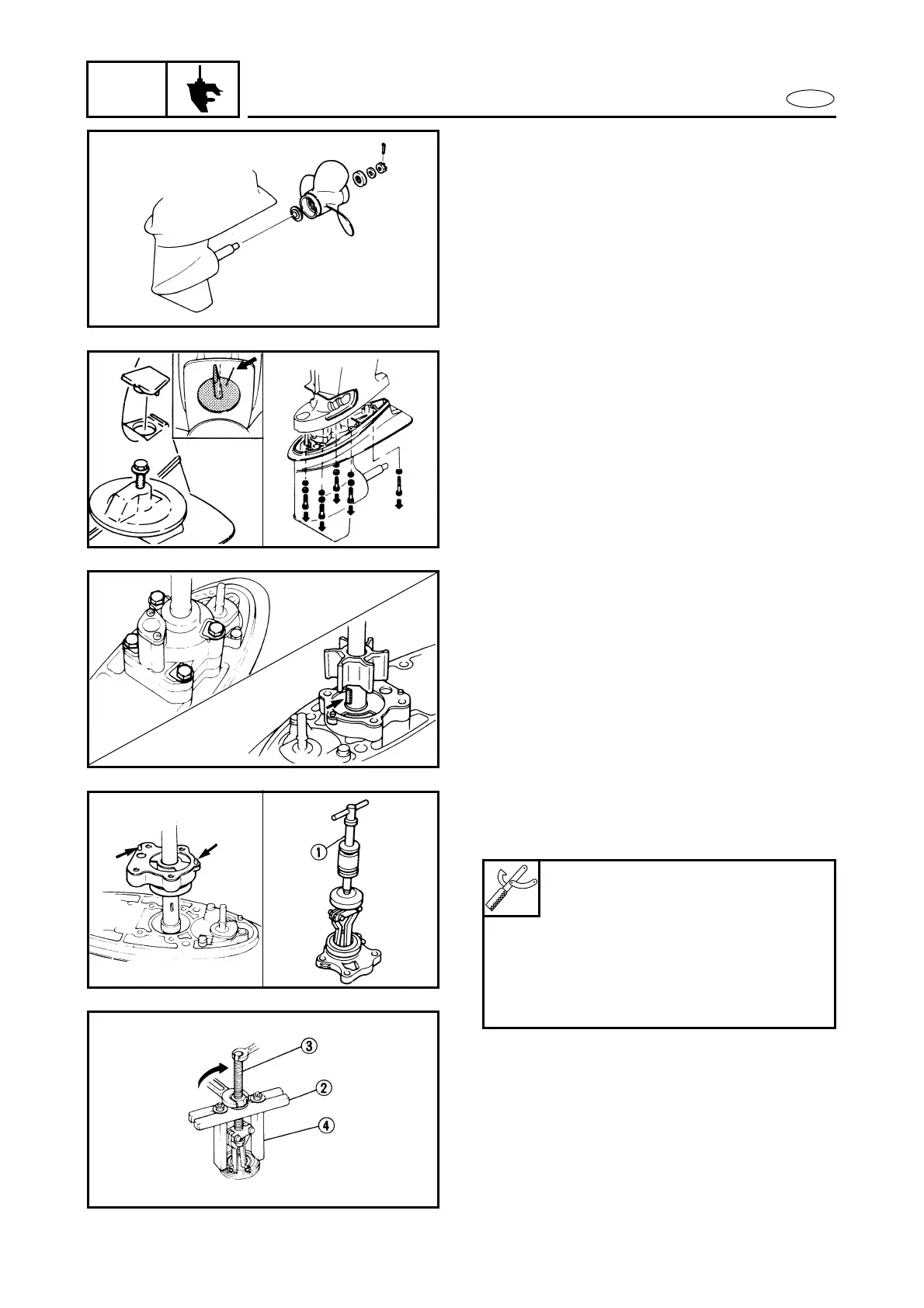 ①

③

②

④