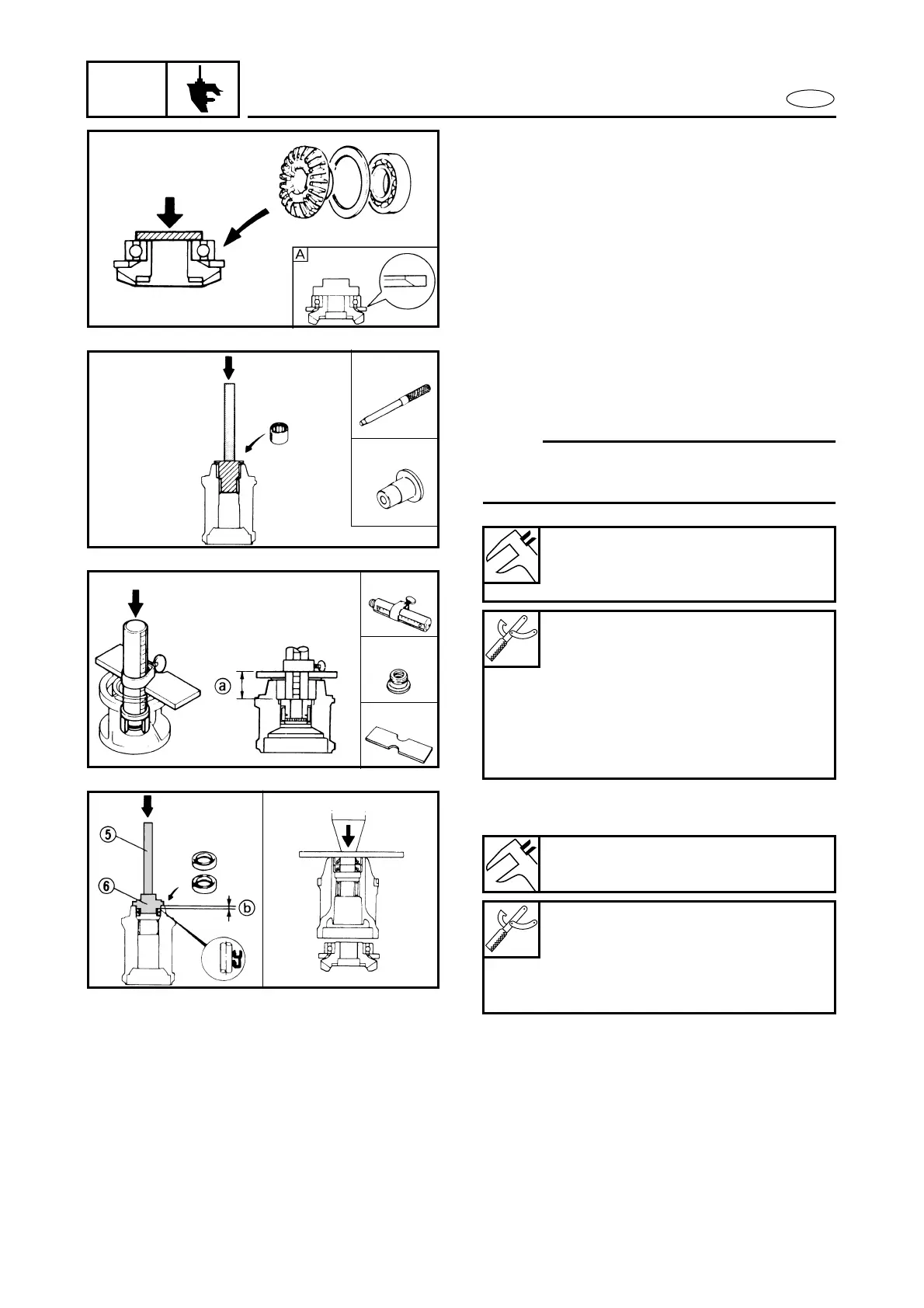 A

ⓐ

⑤

⑥

ⓑ