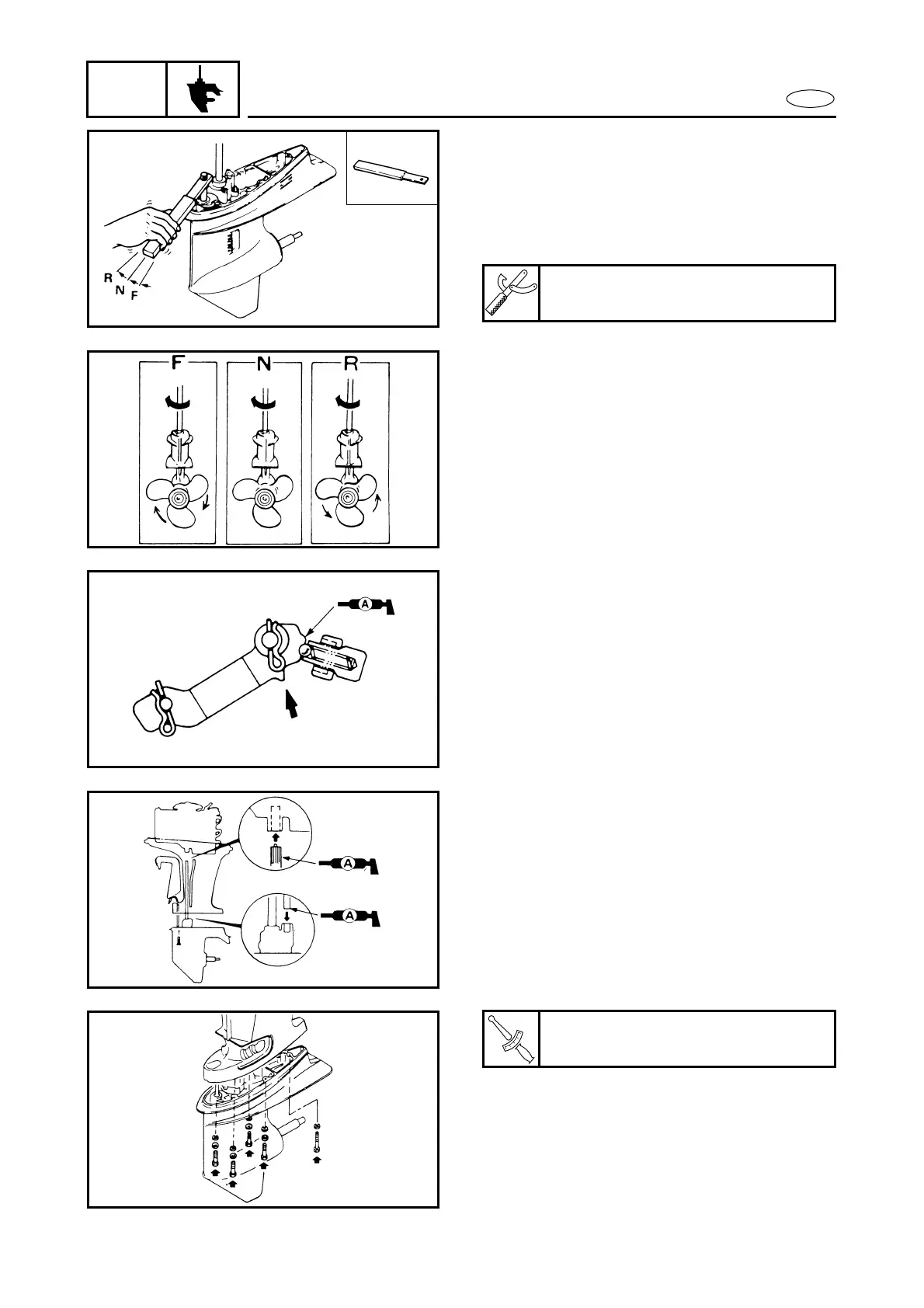 R
N
F

F N R

A

A

A