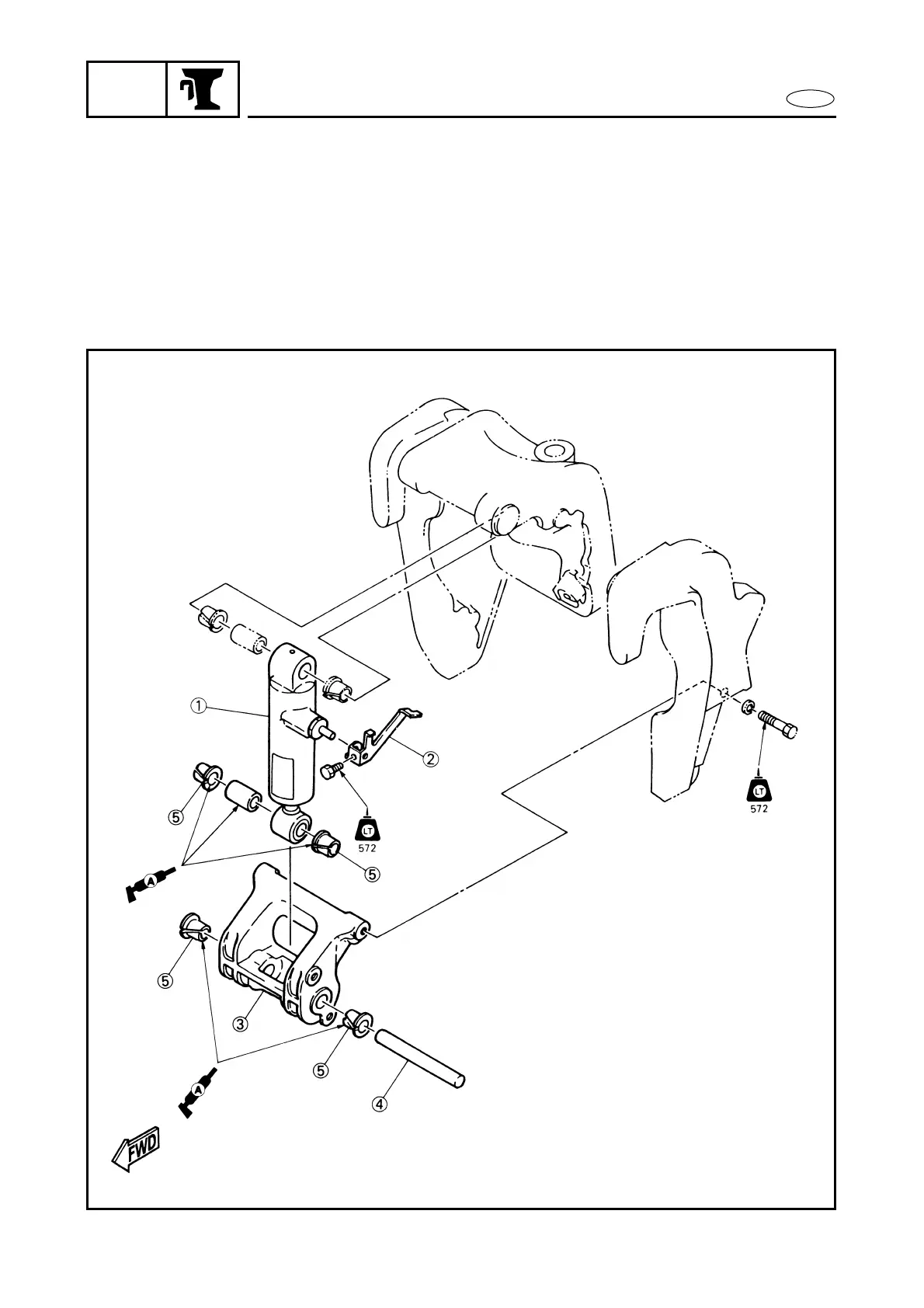 ①

②

LT
572

LT
572

⑤

⑤

A

⑤

③

⑤

④

A

FWD