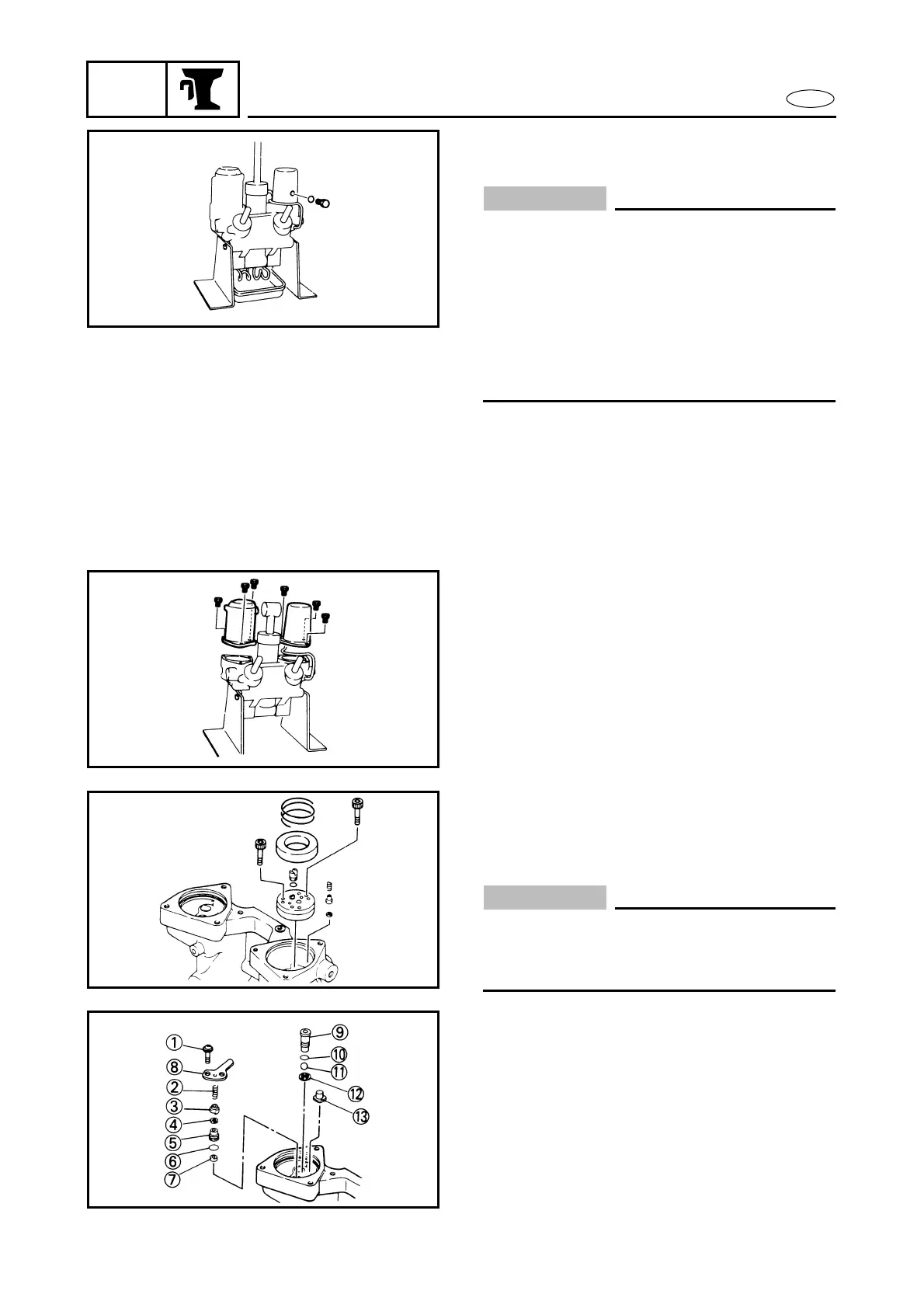 ①
⑧
②
③
④
⑤
⑥
⑦
⑨
⑩
⑪
⑫
⑬