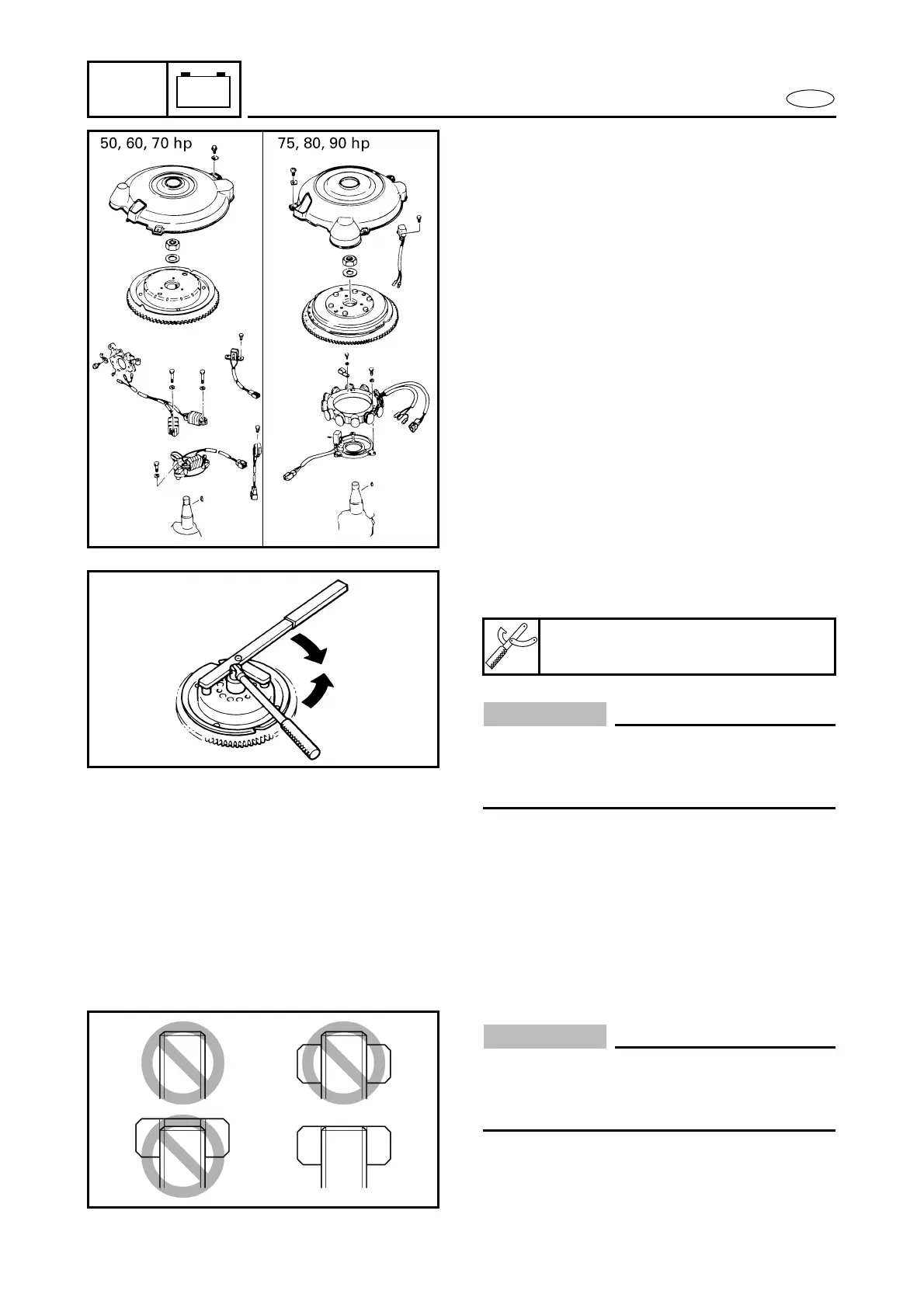 50, 60, 70 hp

75, 80, 90 hp