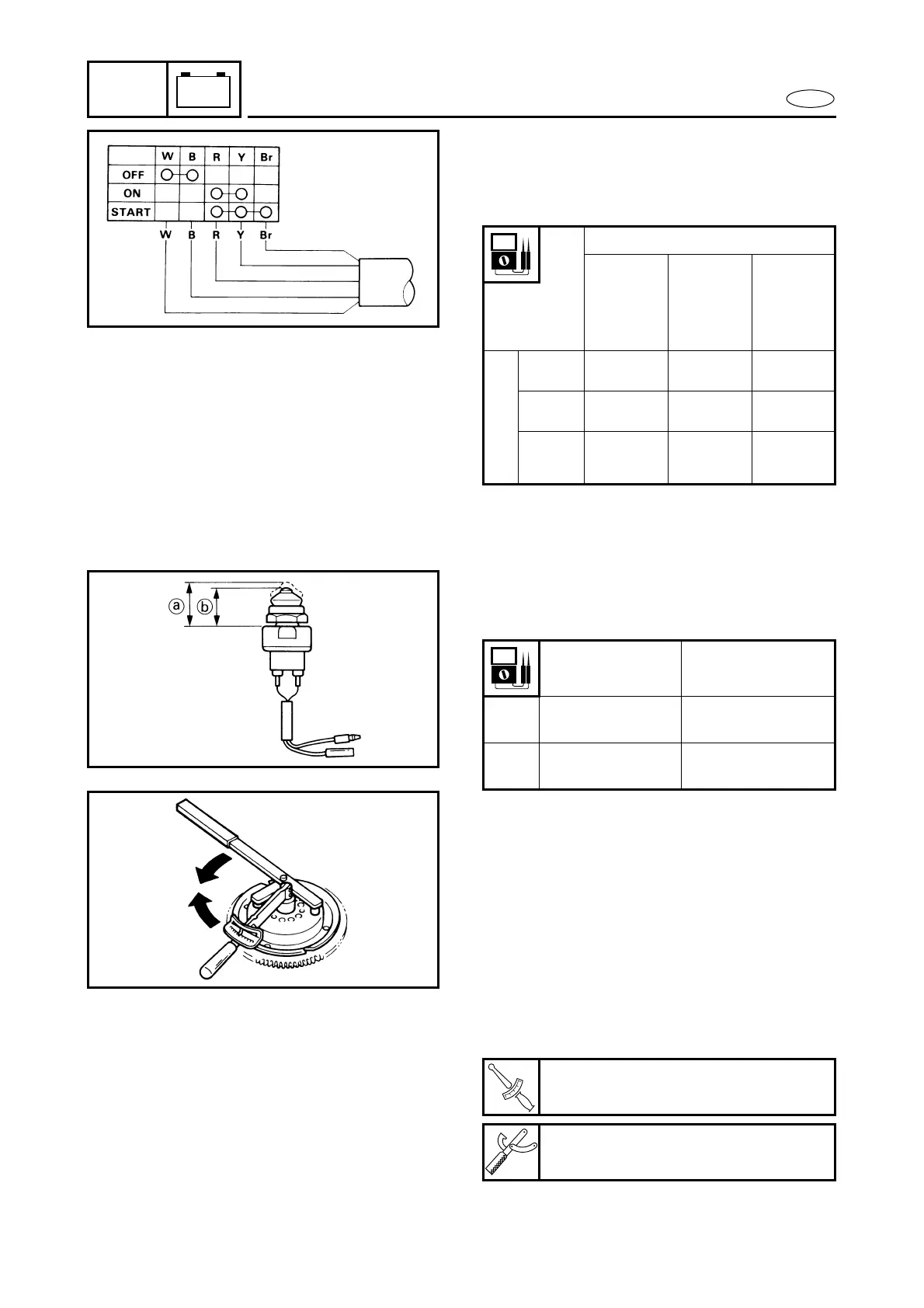 |  | W | B | R | Y | Br |
|---|---|---|---|---|---|
| OFF |  |  |  |  |  |
| ON |  |  |  |  |  |
| START |  |  |  |  |  |

W B R Y Br

ⓐ ⓑ