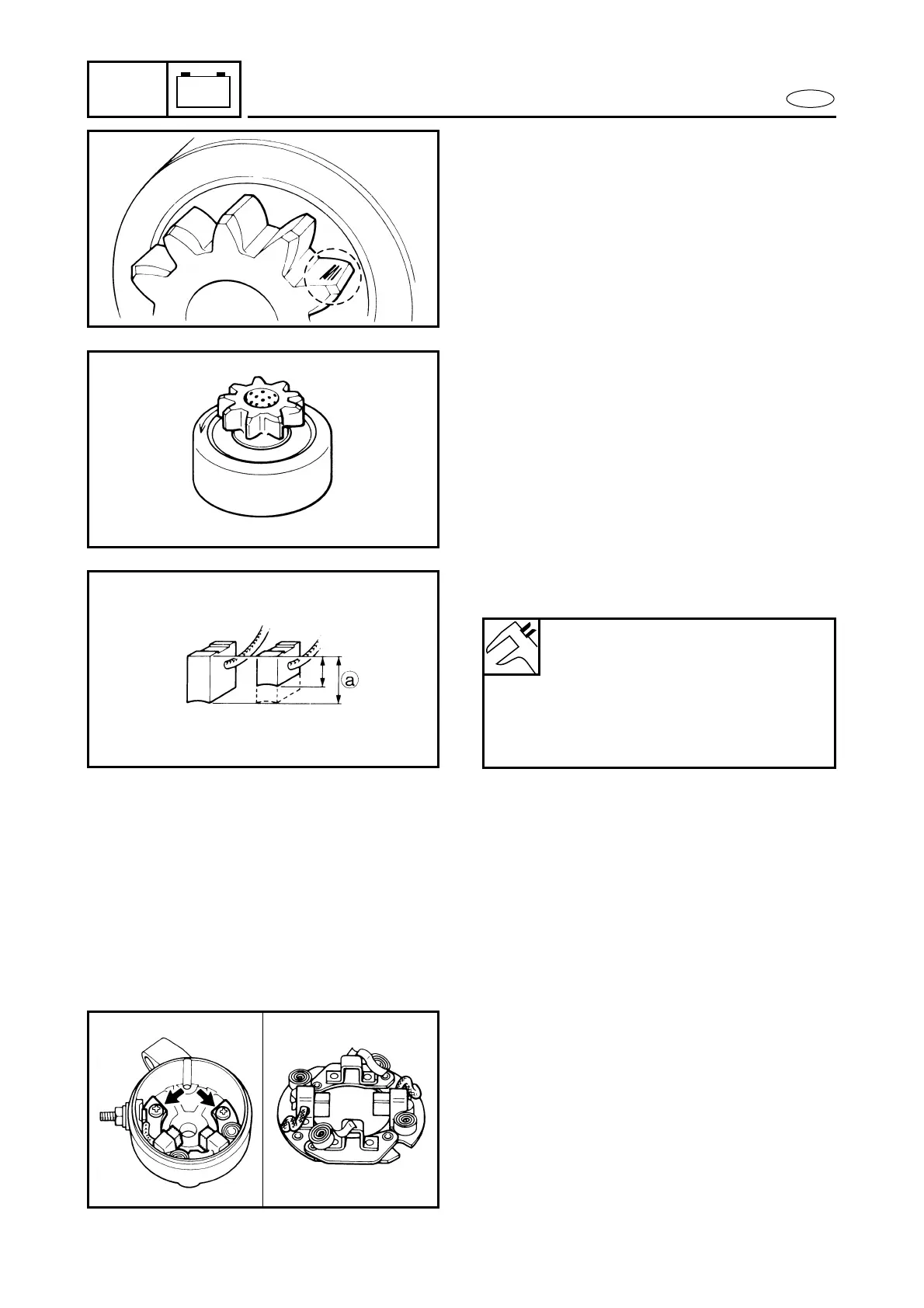 ⓐ