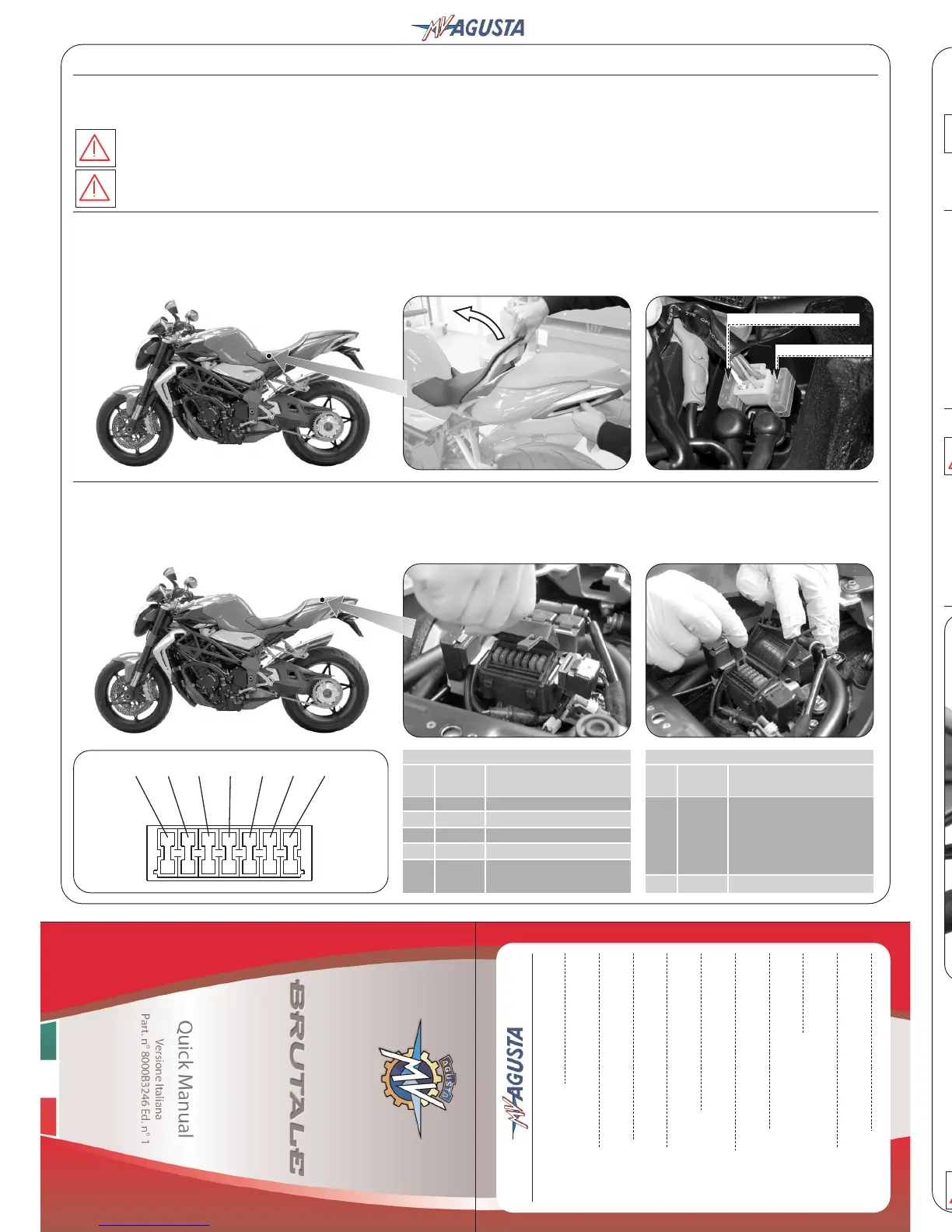 MV AGUSTA

BRUTALE

Quick Manual

Versione Italiana

Part. n° 8000B3246 Ed. n° 1

MV AGUSTA